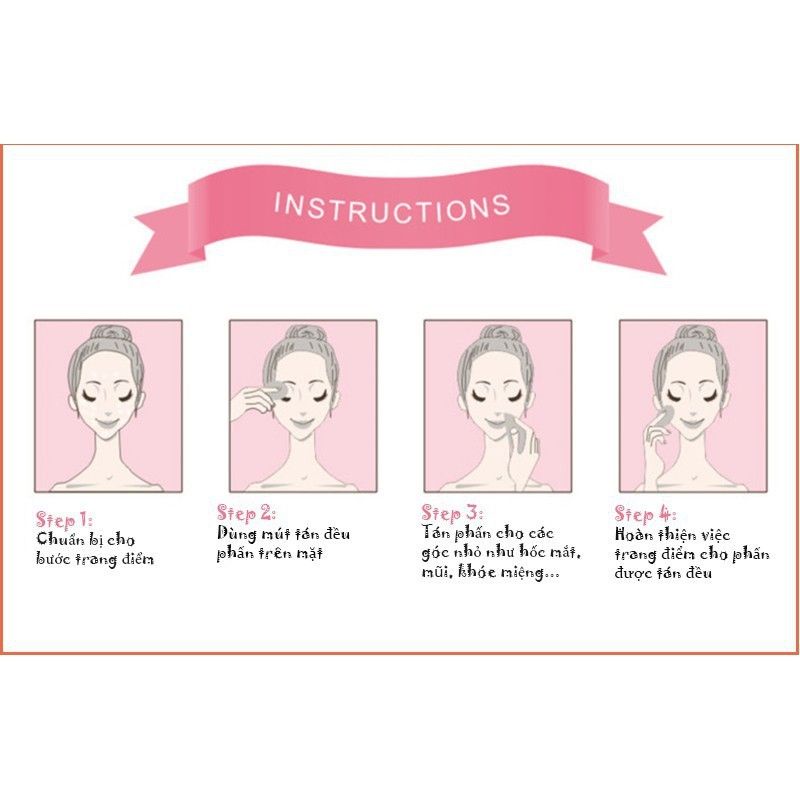 INSTRUCTIONS

Step 1:
Chuẩn bị cho bước trang điểm

Step 2:
Dùng mút tán đều phấn trên mặt

Step 3:
Tán phấn cho các góc nhỏ như hốc mắt, mũi, khóe miệng...

Step 4:
Hoàn thiện việc trang điểm cho phấn được tán đều