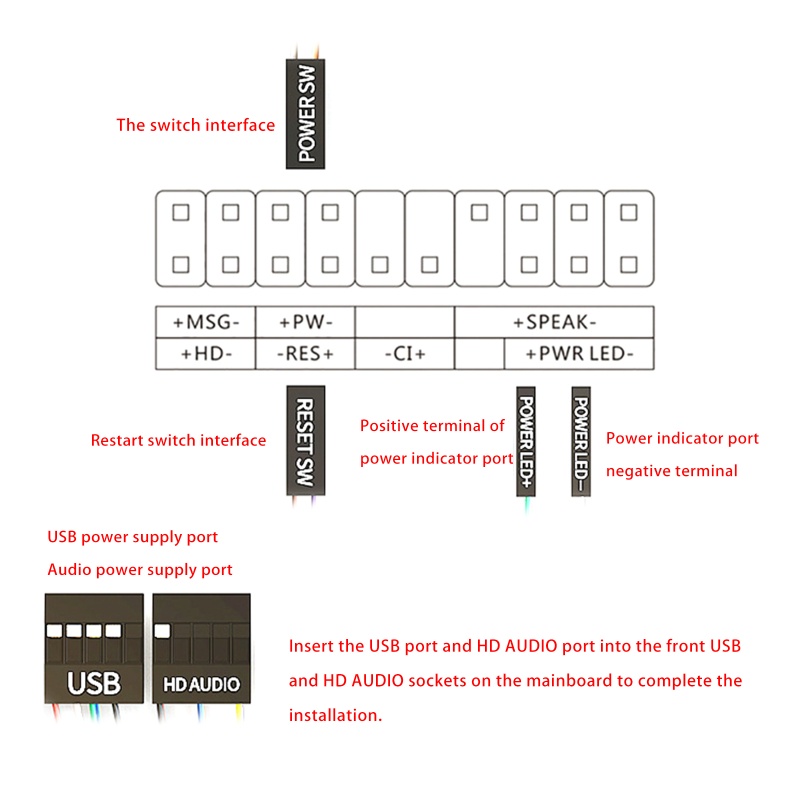 The switch interface

POWER SW

| +MSG- | +PW- | | +SPEAK- | |
|---|---|---|---|---|
| +HD- | -RES+ | -CI+ | | +PWR LED- |

Restart switch interface

RESET SW

Positive terminal of power indicator port

POWER LED+

POWER LED-

Power indicator port negative terminal

USB power supply port

Audio power supply port

USB

HD AUDIO

Insert the USB port and HD AUDIO port into the front USB and HD AUDIO sockets on the mainboard to complete the installation.