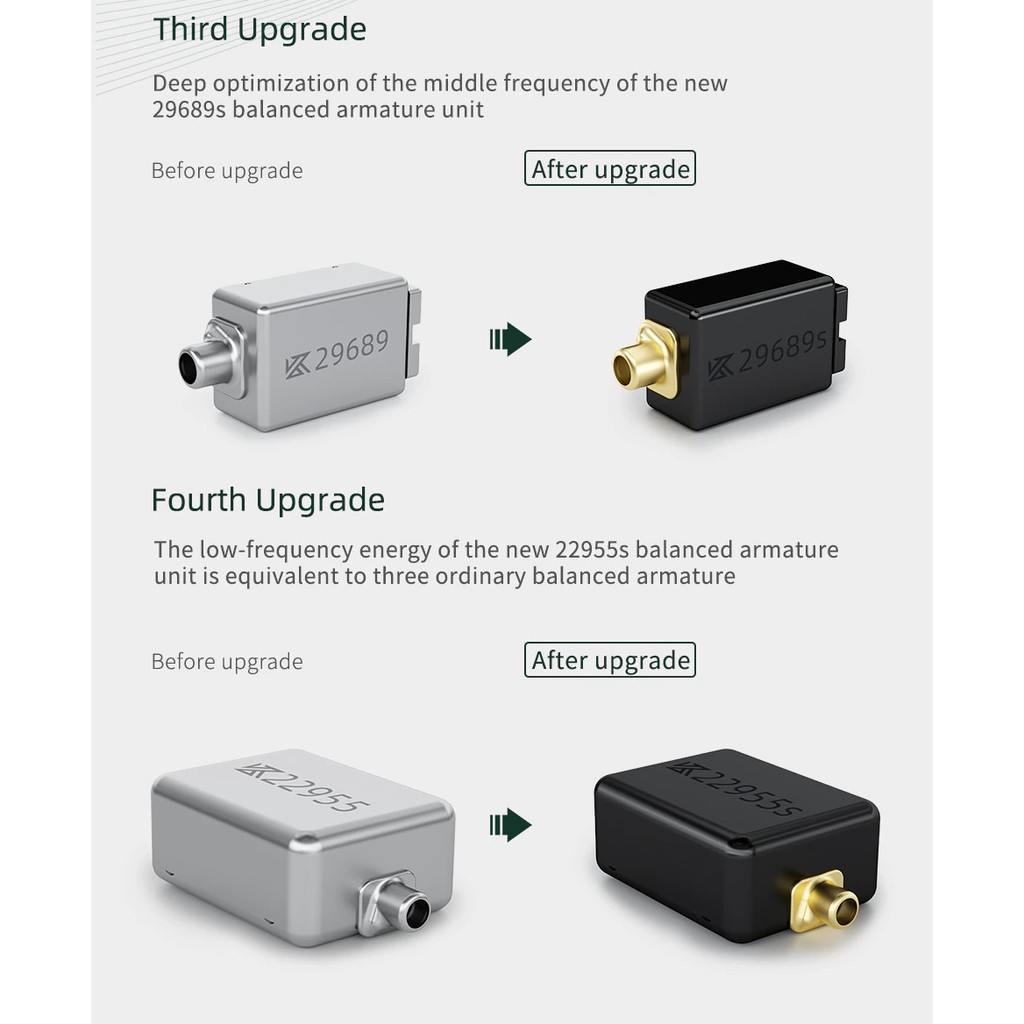 Third Upgrade

Deep optimization of the middle frequency of the new 29689s balanced armature unit

Before upgrade

After upgrade

KZ 29689

KZ 29689s

Fourth Upgrade

The low-frequency energy of the new 22955s balanced armature unit is equivalent to three ordinary balanced armature

Before upgrade

After upgrade

KZ 22955

KZ 22955s