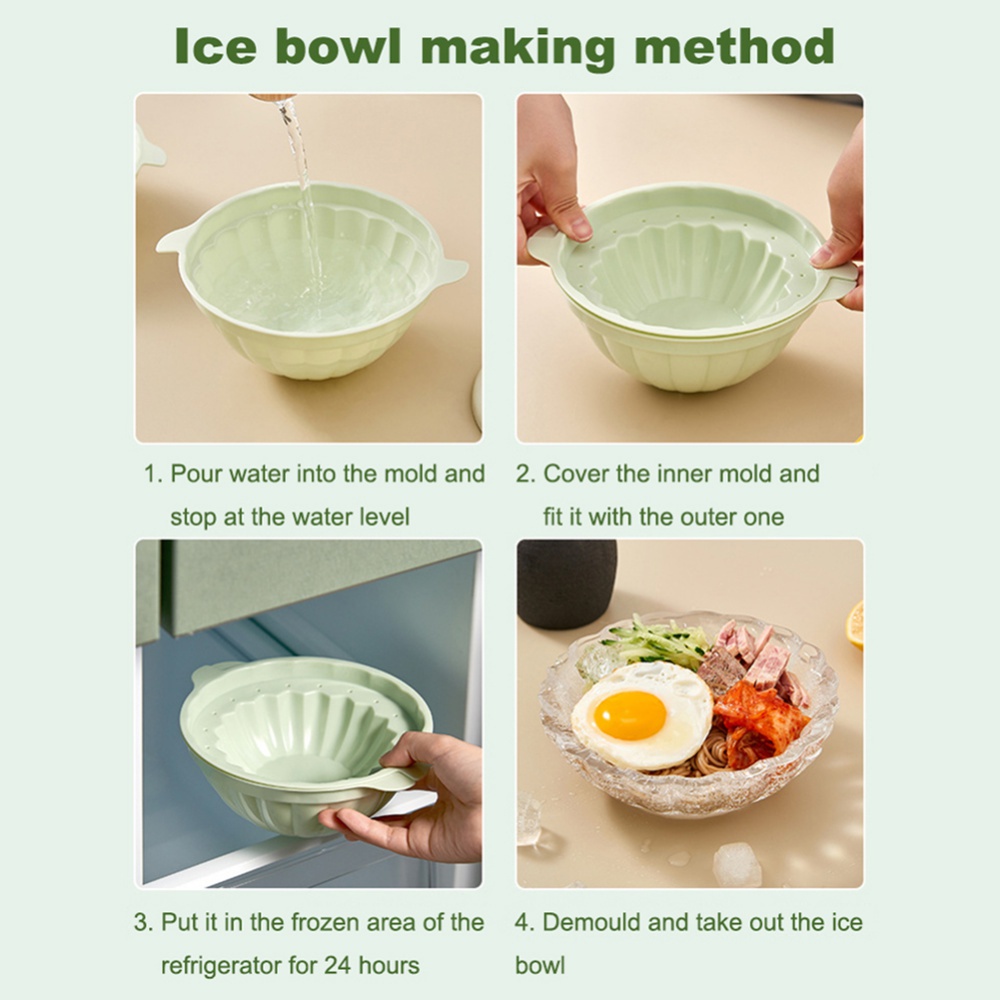 Ice bowl making method

1. Pour water into the mold and stop at the water level

2. Cover the inner mold and fit it with the outer one

3. Put it in the frozen area of the refrigerator for 24 hours

4. Demould and take out the ice bowl