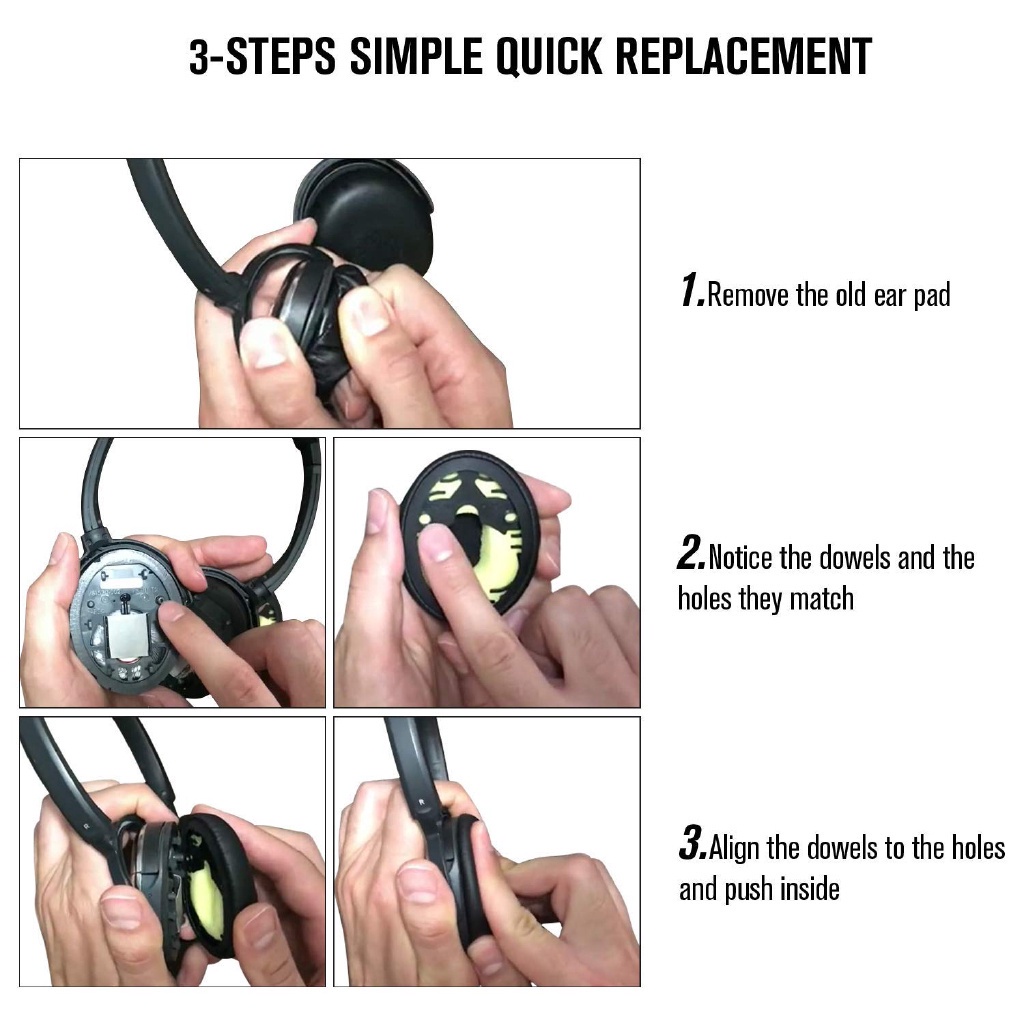 3-STEPS SIMPLE QUICK REPLACEMENT

1.Remove the old ear pad

2.Notice the dowels and the holes they match

3.Align the dowels to the holes and push inside