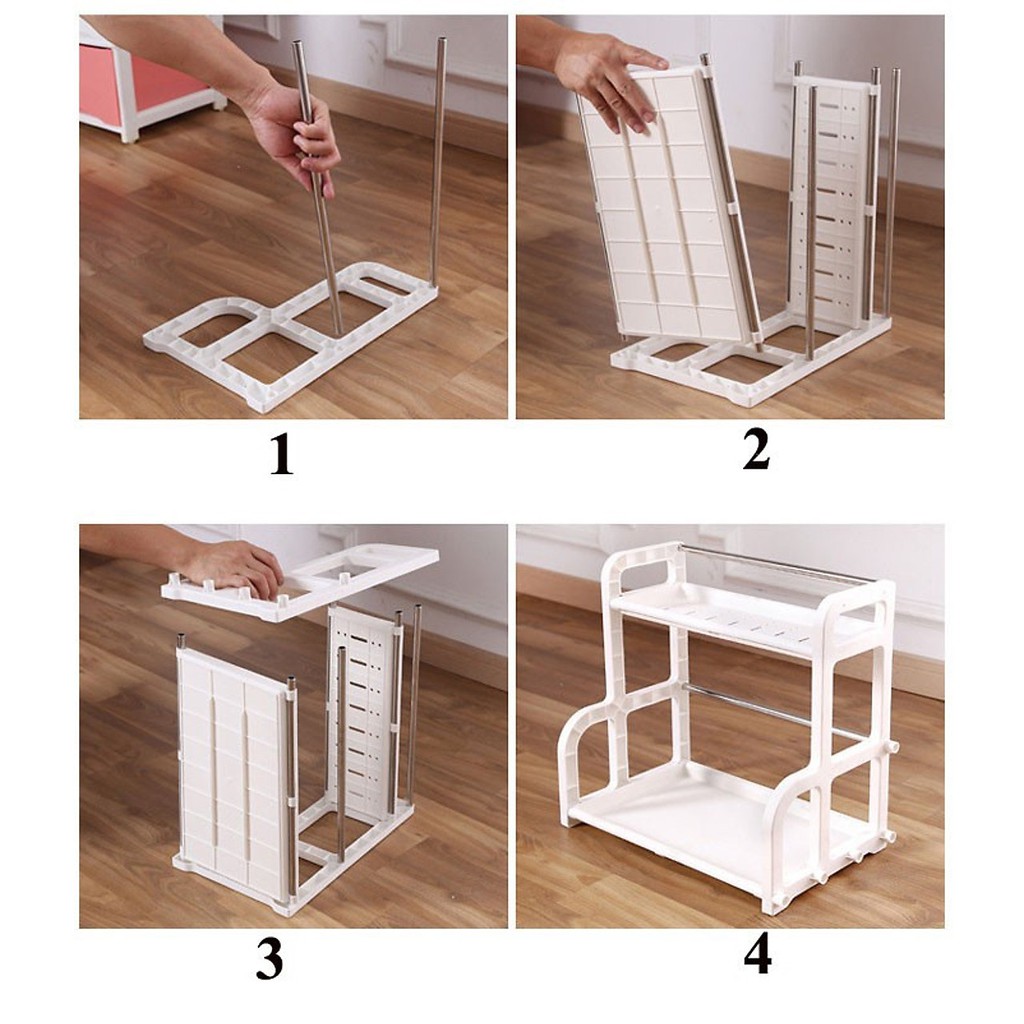 1

2

3

4