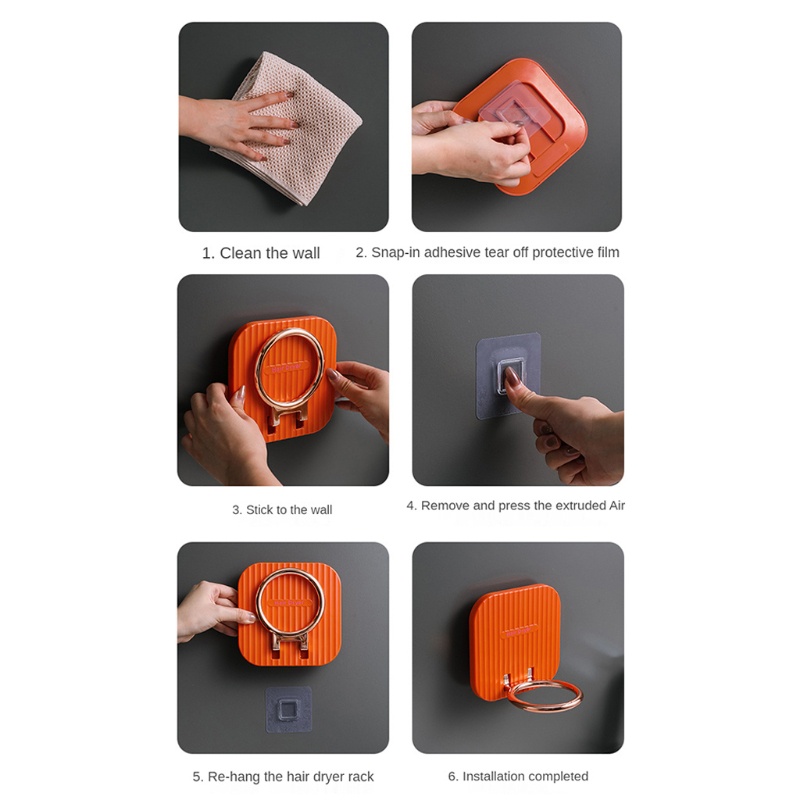 1. Clean the wall

2. Snap-in adhesive tear off protective film

3. Stick to the wall

4. Remove and press the extruded Air

5. Re-hang the hair dryer rack

6. Installation completed