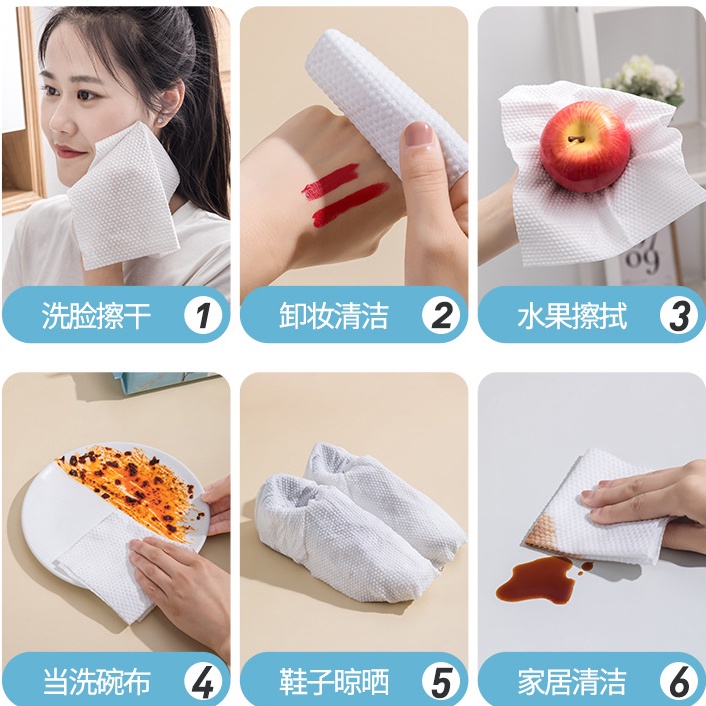 洗脸擦干 1

卸妆清洁 2

水果擦拭 3

当洗碗布 4

鞋子晾晒 5

家居清洁 6