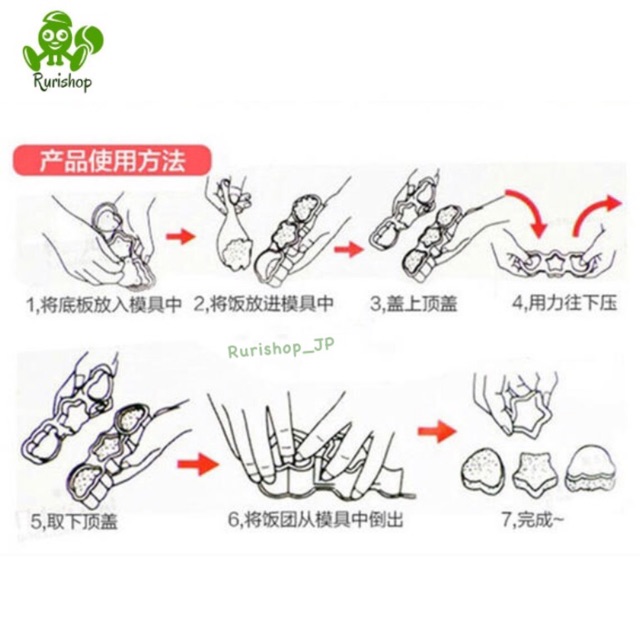 Rurishop

产品使用方法

1,将底板放入模具中
2,将饭放进模具中
3,盖上顶盖
4,用力往下压

Rurishop_JP

5,取下顶盖
6,将饭团从模具中倒出
7,完成~