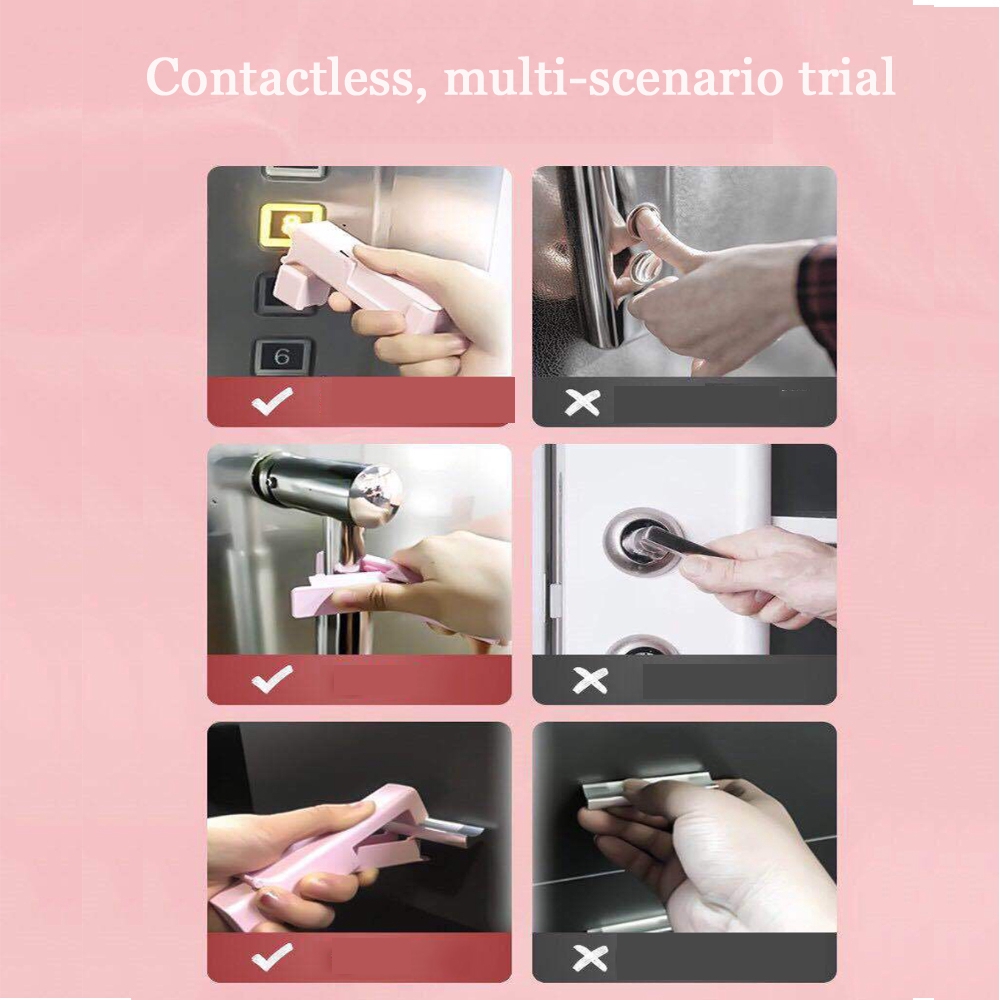 Contactless, multi-scenario trial

6