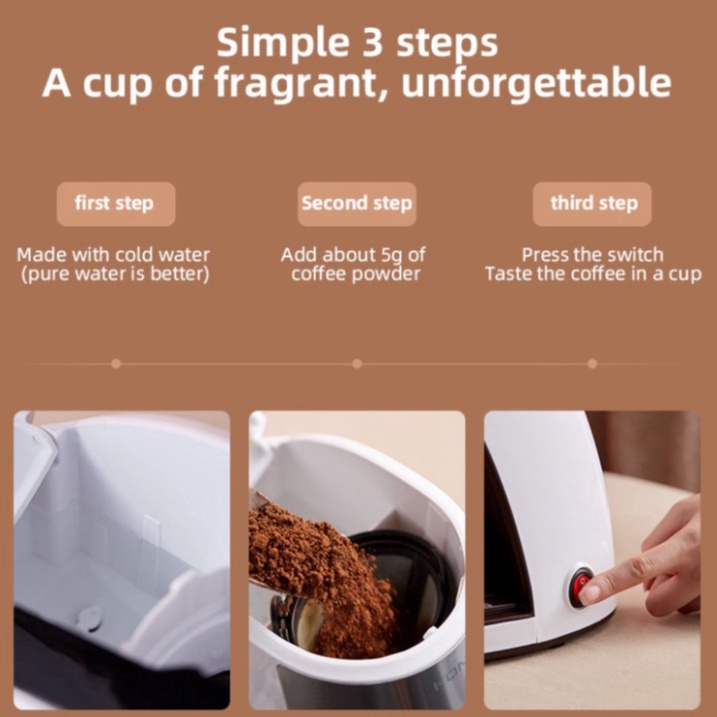 Simple 3 steps
A cup of fragrant, unforgettable

first step

Made with cold water
(pure water is better)

Second step

Add about 5g of
coffee powder

third step

Press the switch
Taste the coffee in a cup

HON