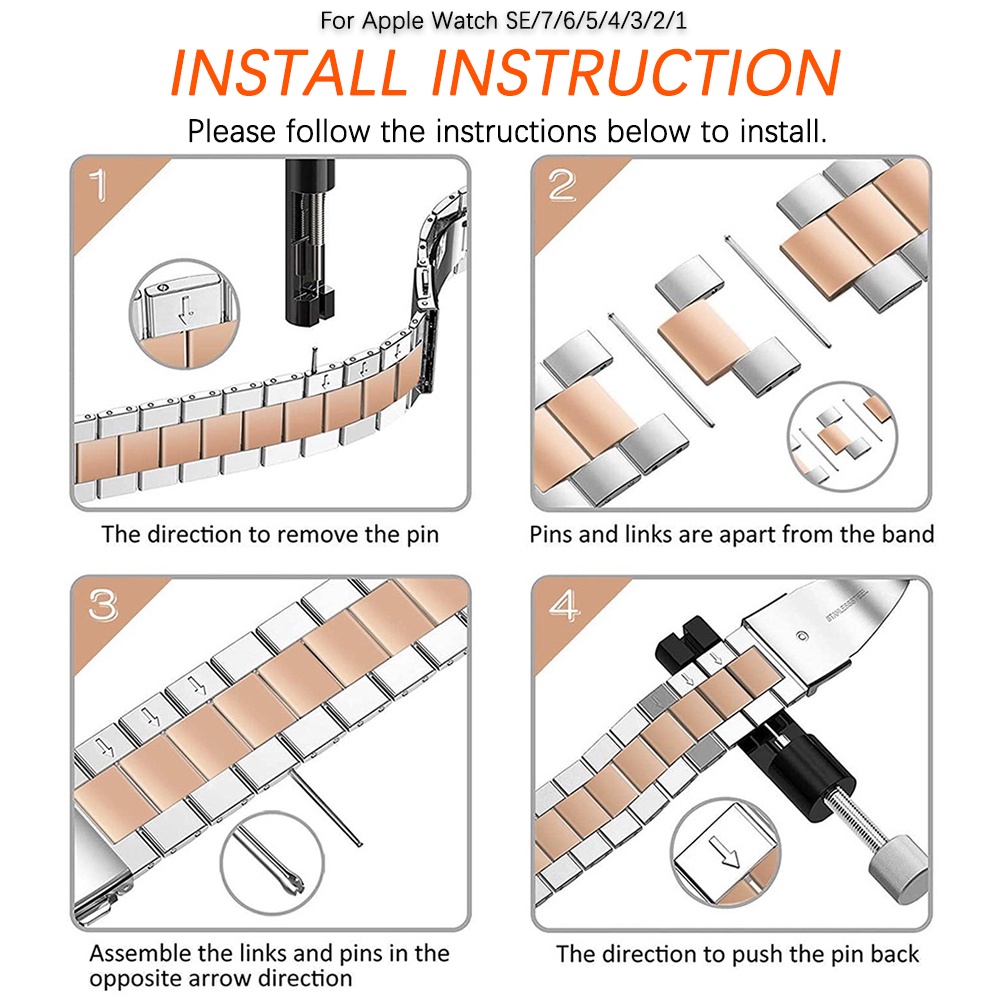 For Apple Watch SE/7/6/5/4/3/2/1

INSTALL INSTRUCTION

Please follow the instructions below to install.

1

The direction to remove the pin

2

Pins and links are apart from the band

3

Assemble the links and pins in the opposite arrow direction

4

STAINLESS STEEL

The direction to push the pin back