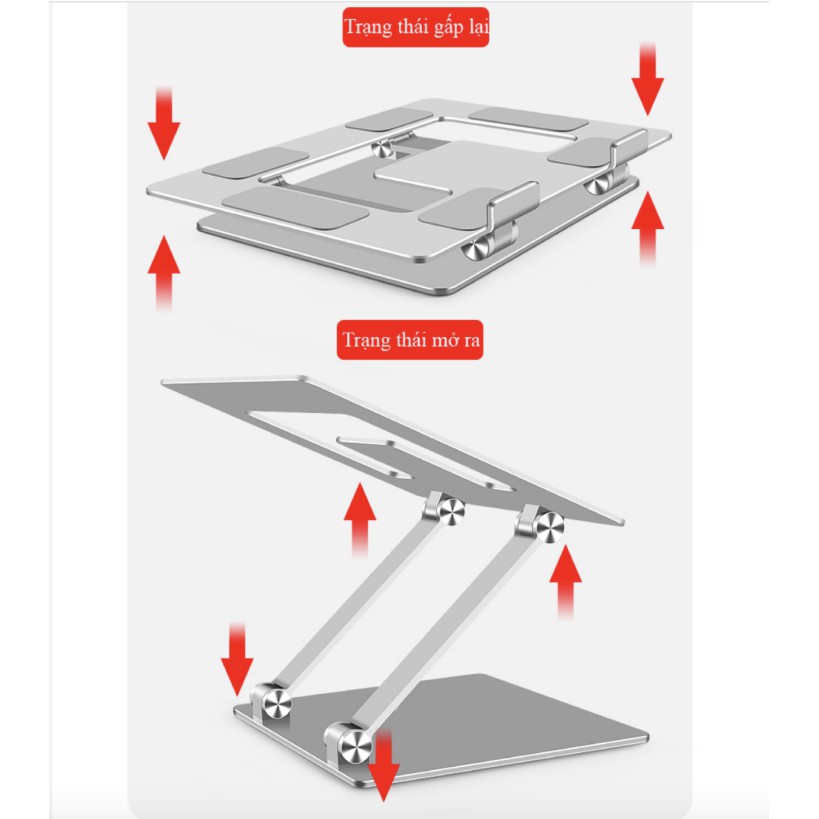 Trạng thái gấp lại

Trạng thái mở ra