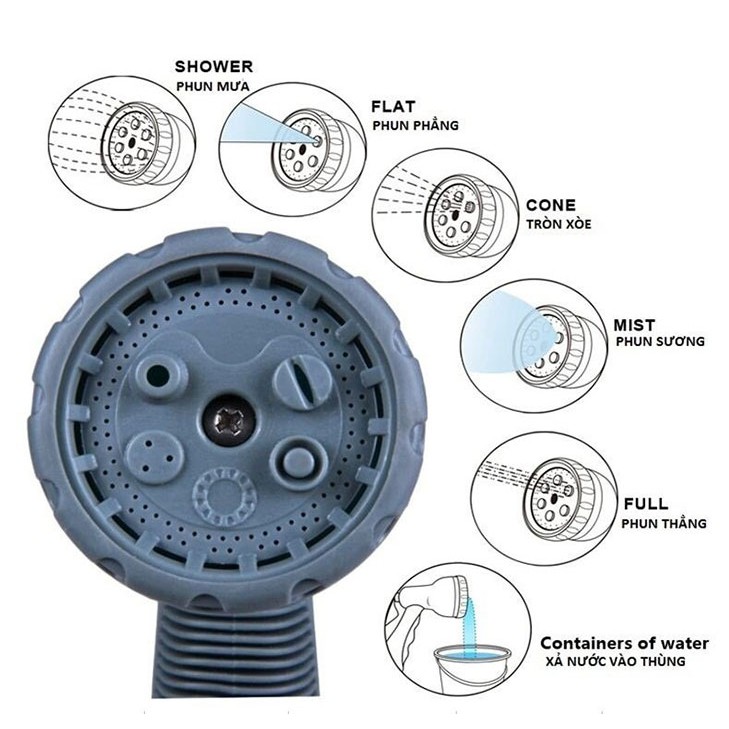 SHOWER
PHUN MƯA

FLAT
PHUN PHẲNG

CONE
TRÒN XÒE

MIST
PHUN SƯƠNG

FULL
PHUN THẲNG

Containers of water
XẢ NƯỚC VÀO THÙNG