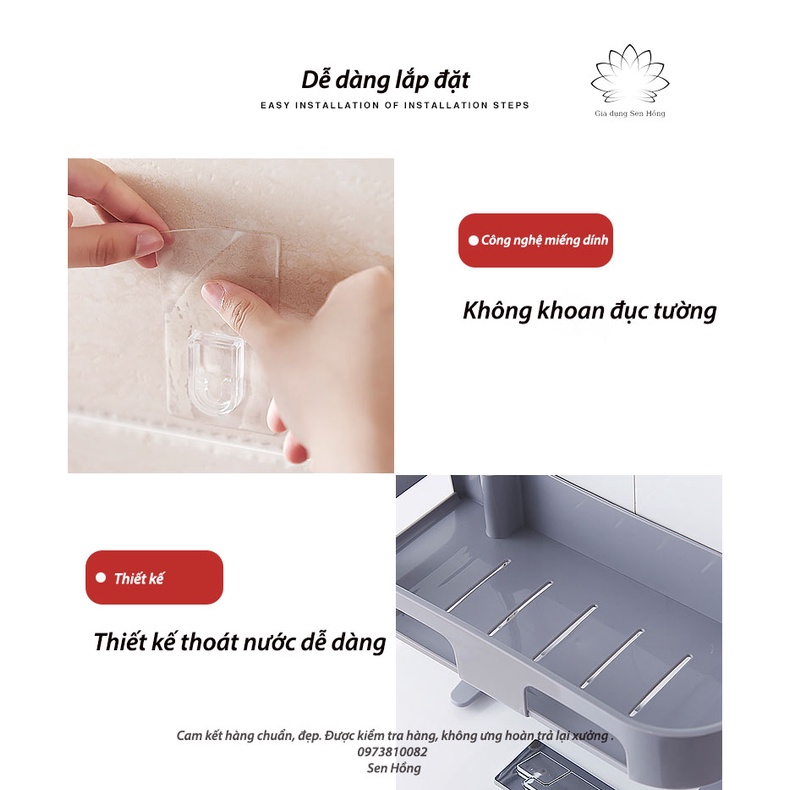 Dễ dàng lắp đặt
EASY INSTALLATION OF INSTALLATION STEPS

Gia dụng Sen Hồng

Công nghệ miếng dính

Không khoan đục tường

Thiết kế

Thiết kế thoát nước dễ dàng

Cam kết hàng chuẩn, đẹp. Được kiểm tra hàng, không ưng hoàn trả lại xưởng .
0973810082
Sen Hồng