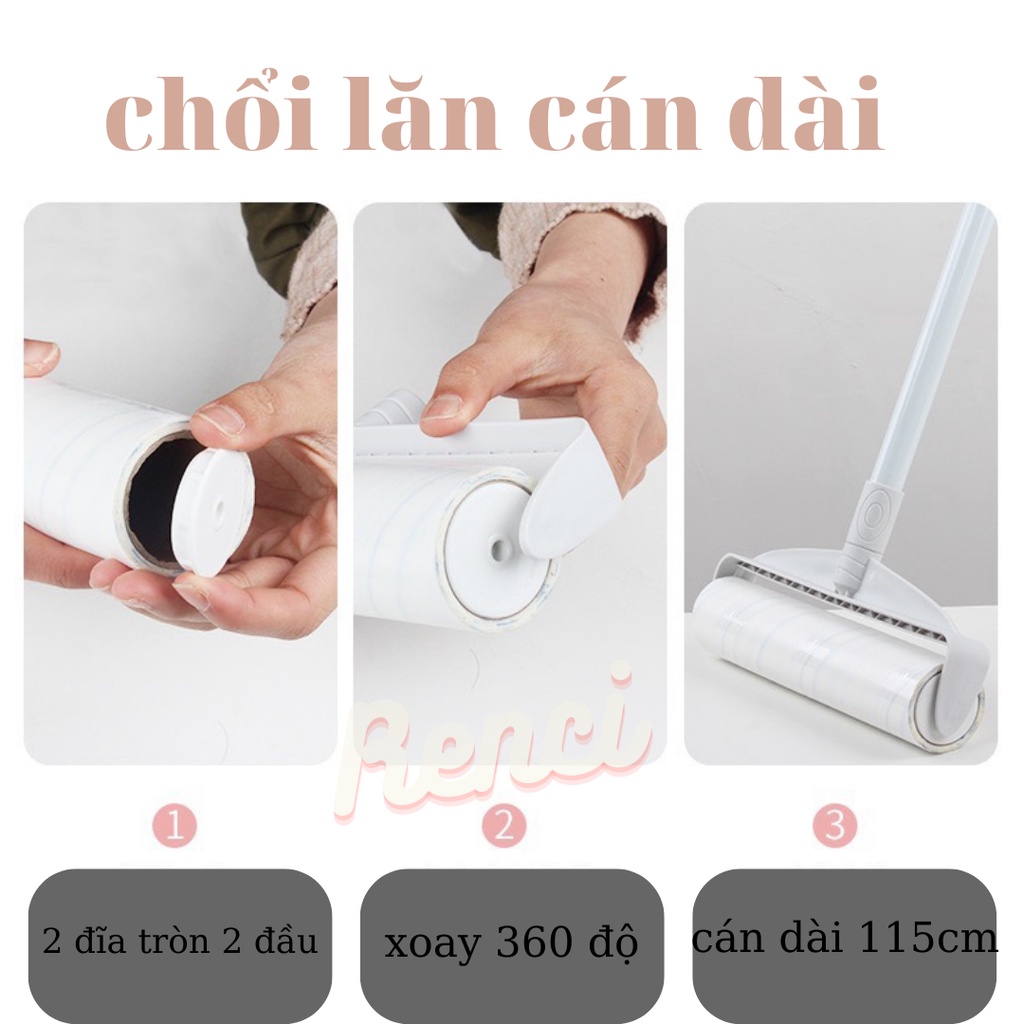 chổi lăn cán dài

Renci

1

2

3

2 đĩa tròn 2 đầu

xoay 360 độ

cán dài 115cm