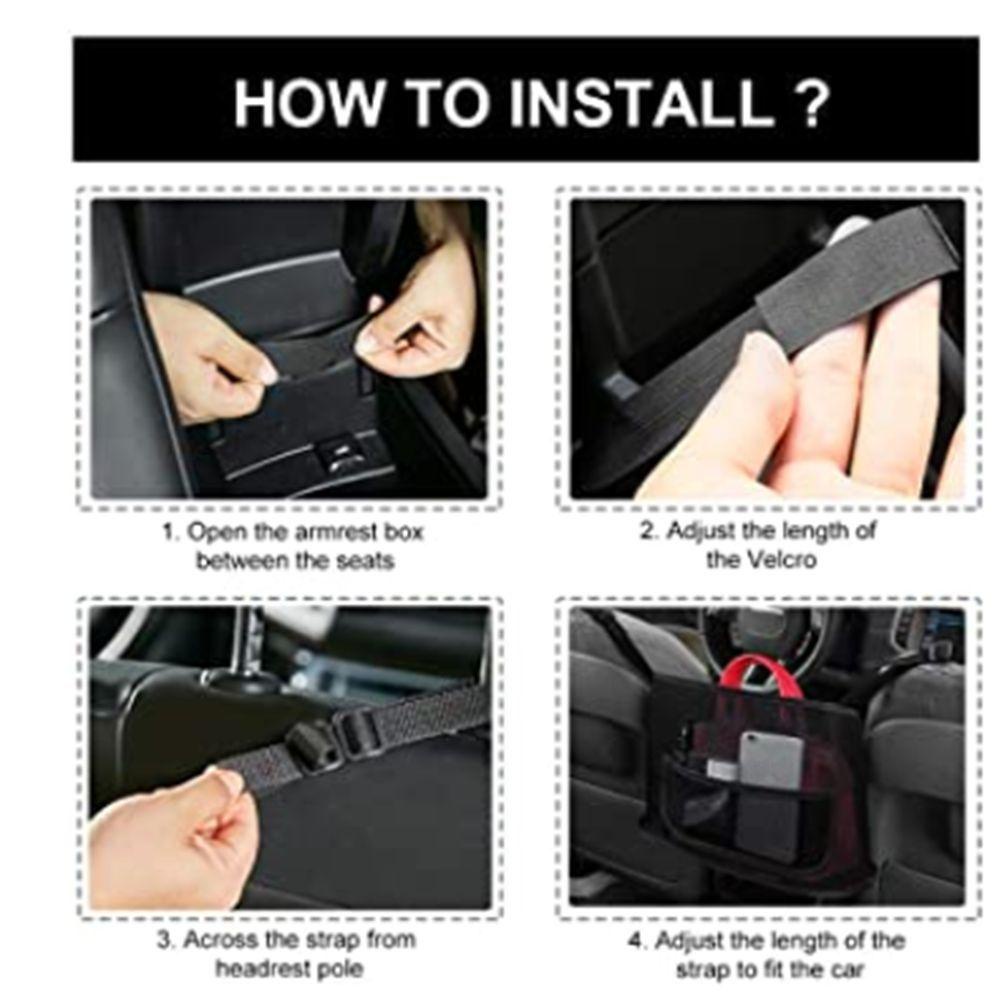 HOW TO INSTALL ?

1. Open the armrest box between the seats

2. Adjust the length of the Velcro

3. Across the strap from headrest pole

4. Adjust the length of the strap to fit the car