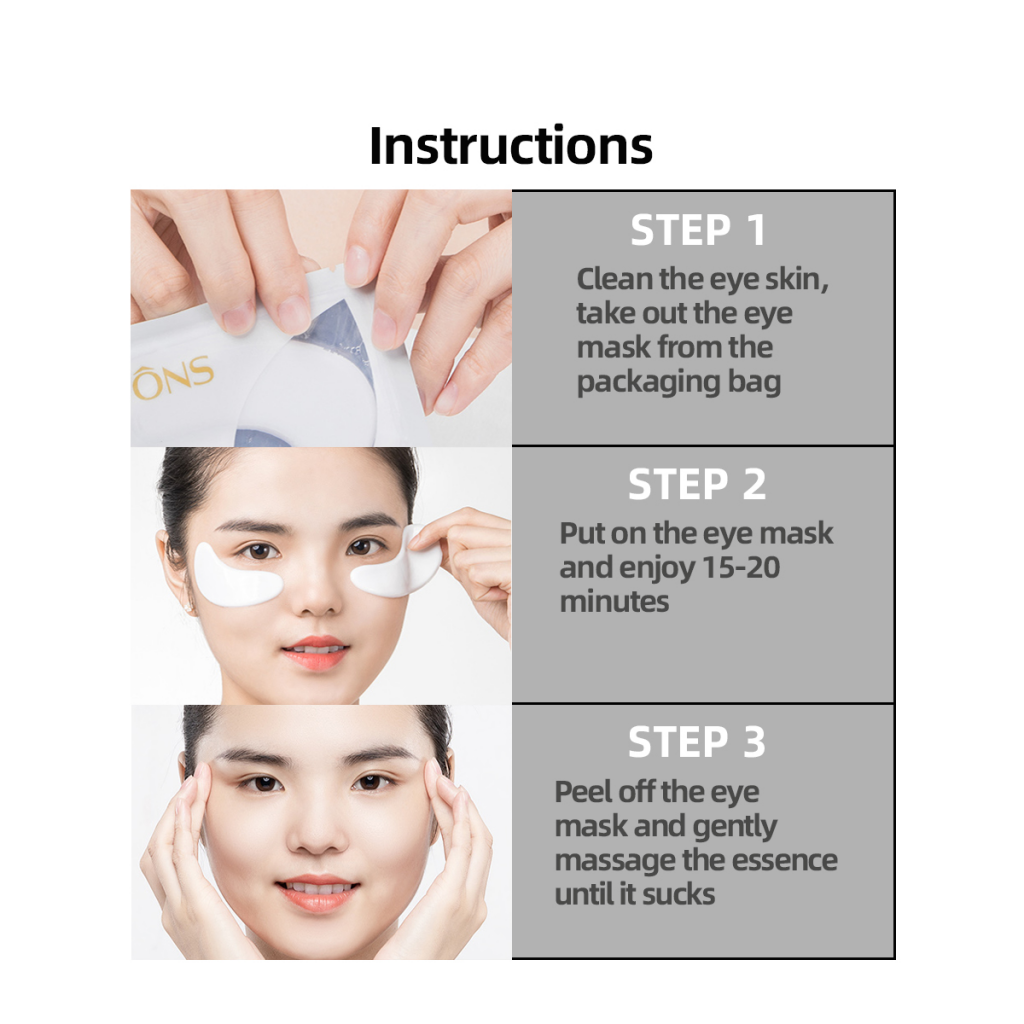 Instructions

ÔNS

STEP 1
Clean the eye skin, take out the eye mask from the packaging bag

STEP 2
Put on the eye mask and enjoy 15-20 minutes

STEP 3
Peel off the eye mask and gently massage the essence until it sucks