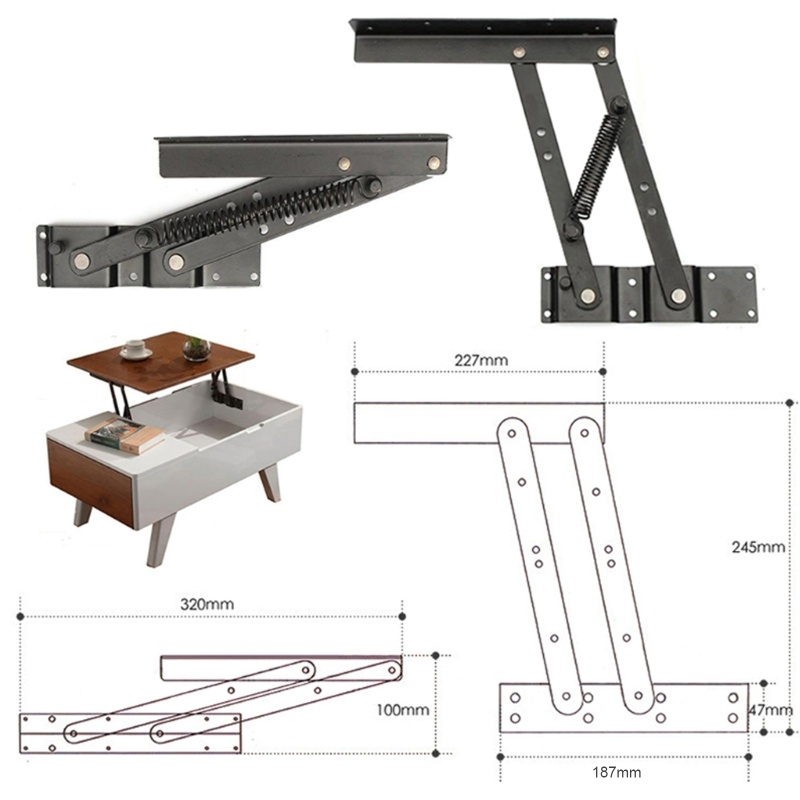 227mm

245mm

320mm

100mm

47mm

187mm