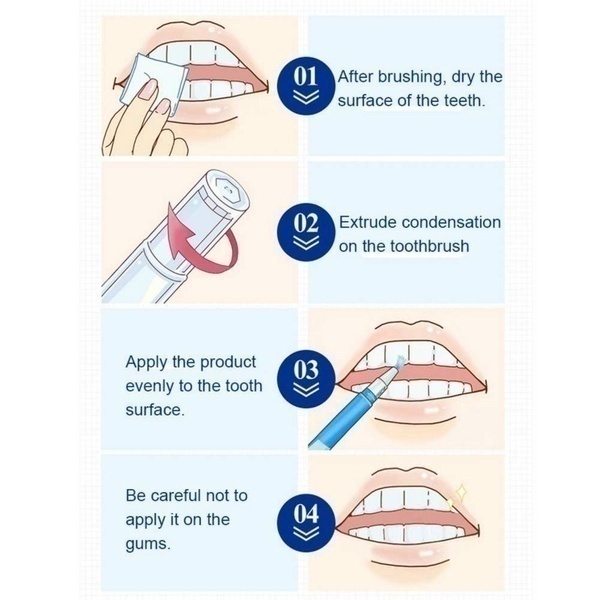 01
After brushing, dry the surface of the teeth.

02
Extrude condensation on the toothbrush

Apply the product evenly to the tooth surface.
03

Be careful not to apply it on the gums.
04