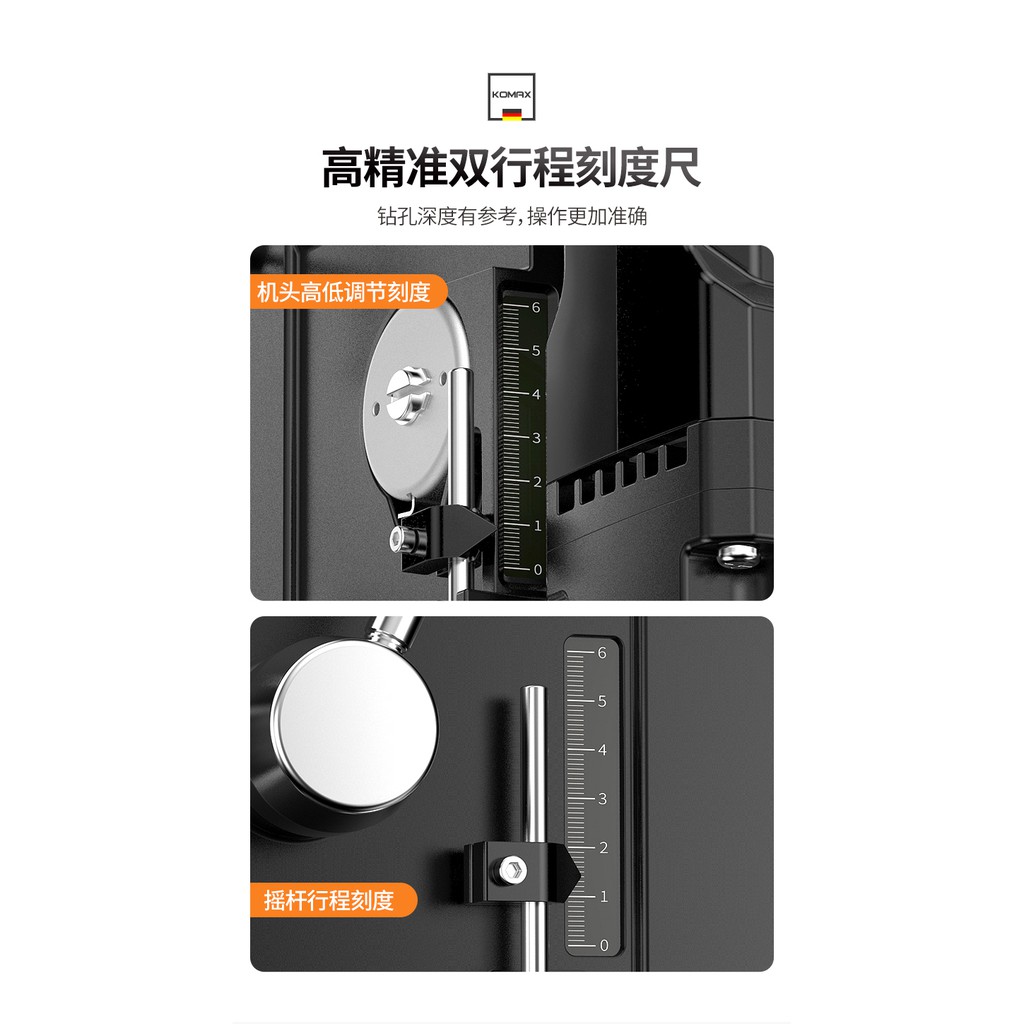 KOMAX

高精准双行程刻度尺

钻孔深度有参考，操作更加准确

机头高低调节刻度

6
5
4
3
2
1
0

6
5
4
3
2
1
0

摇杆行程刻度