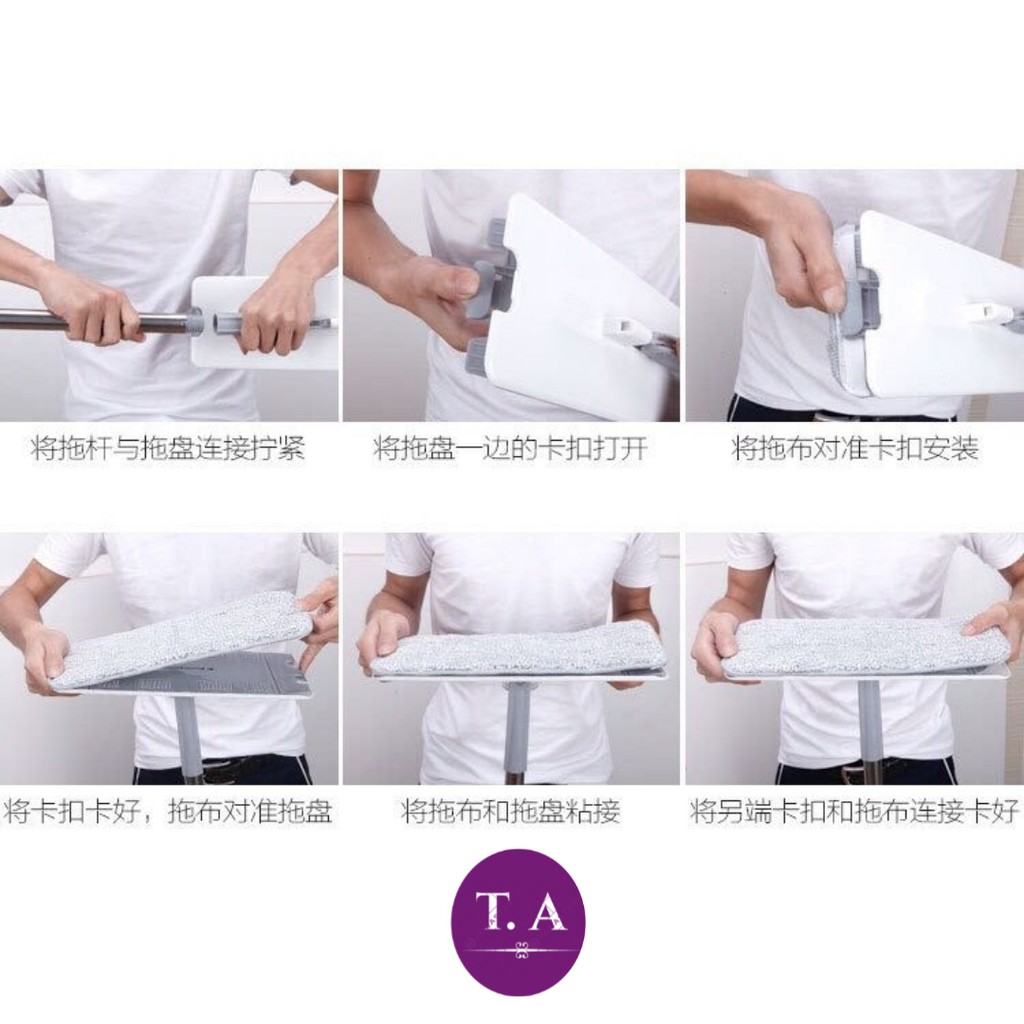 将拖杆与拖盘连接拧紧

将拖盘一边的卡扣打开

将拖布对准卡扣安装

将卡扣卡好，拖布对准拖盘

将拖布和拖盘粘接

将另端卡扣和拖布连接卡好

T. A