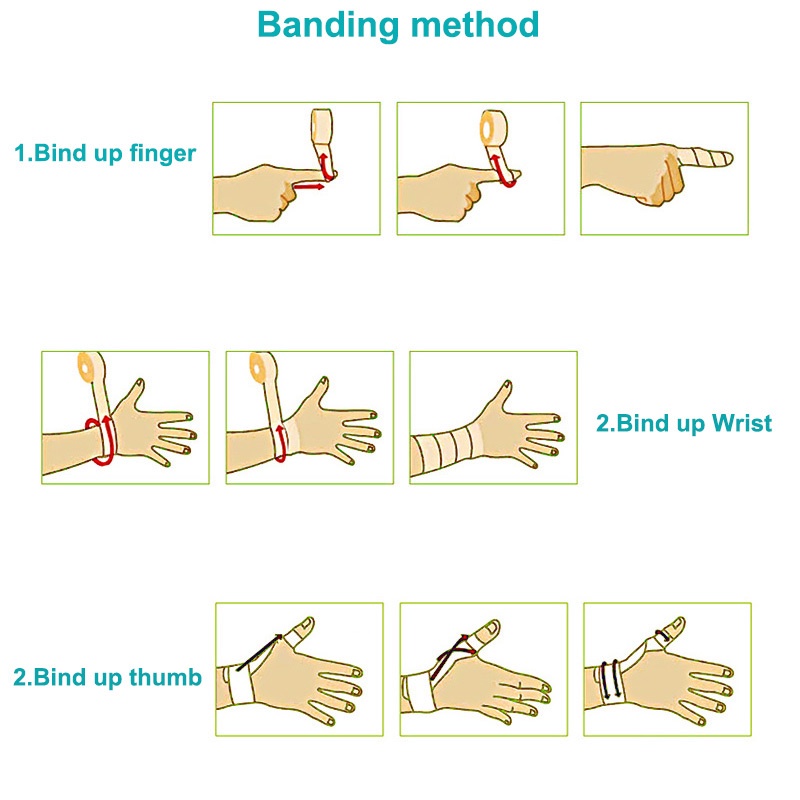 Banding method

1.Bind up finger

2.Bind up Wrist

2.Bind up thumb