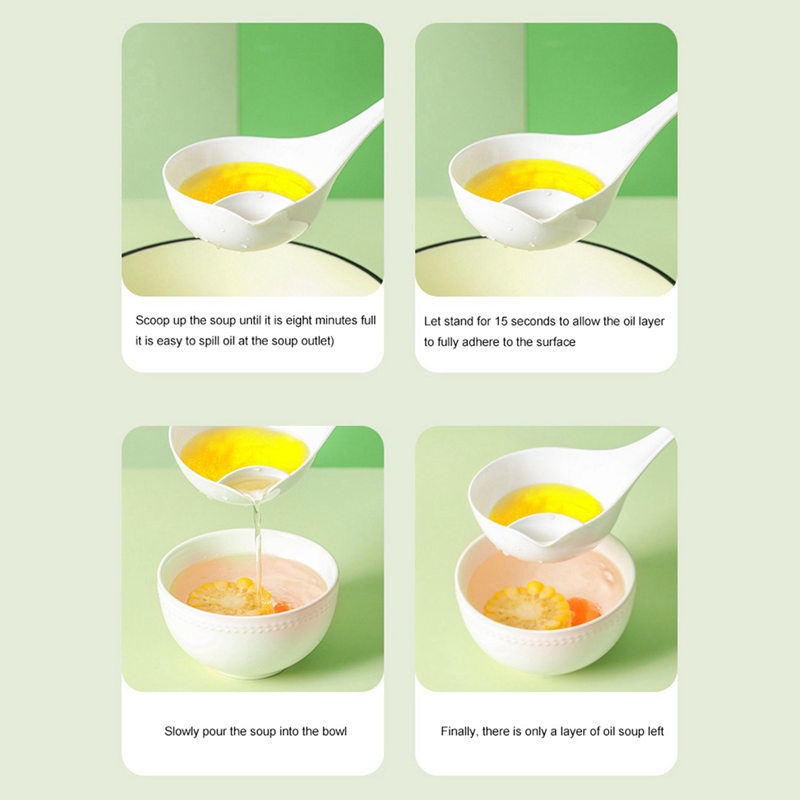 Scoop up the soup until it is eight minutes full it is easy to spill oil at the soup outlet)

Let stand for 15 seconds to allow the oil layer to fully adhere to the surface

Slowly pour the soup into the bowl

Finally, there is only a layer of oil soup left