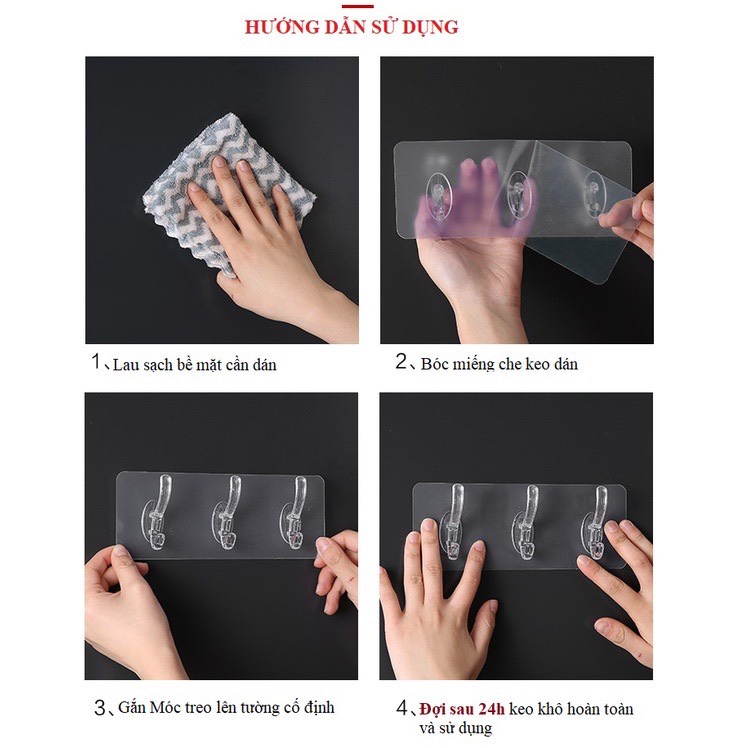 HƯỚNG DẪN SỬ DỤNG

1、Lau sạch bề mặt cần dán

2、Bóc miếng che keo dán

3、Gắn Móc treo lên tường cố định

4、Đợi sau 24h keo khô hoàn toàn và sử dụng