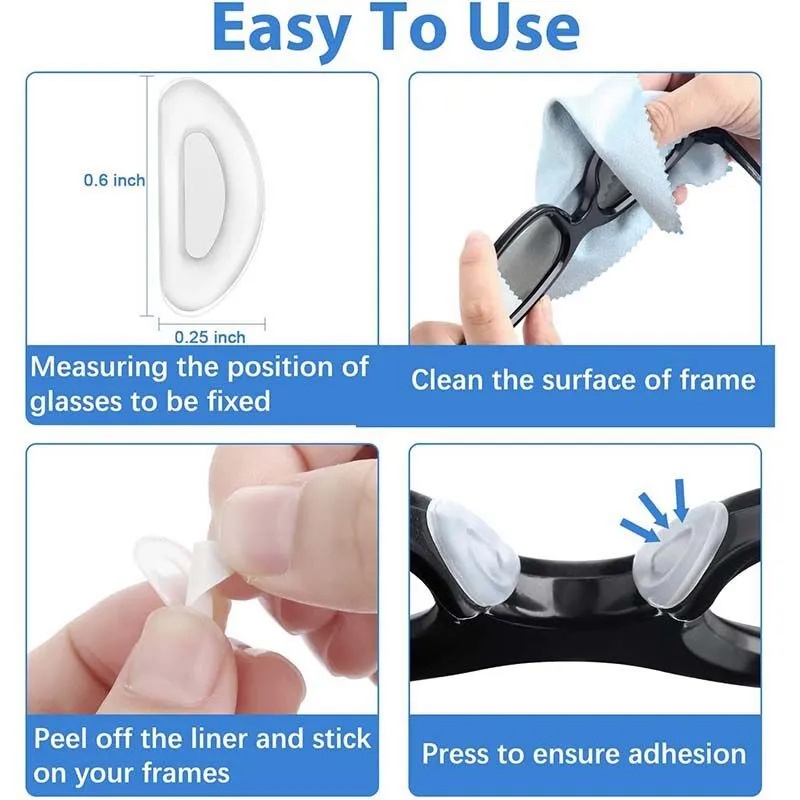 Easy To Use

0.6 inch

0.25 inch

Measuring the position of glasses to be fixed

Clean the surface of frame

Peel off the liner and stick on your frames

Press to ensure adhesion