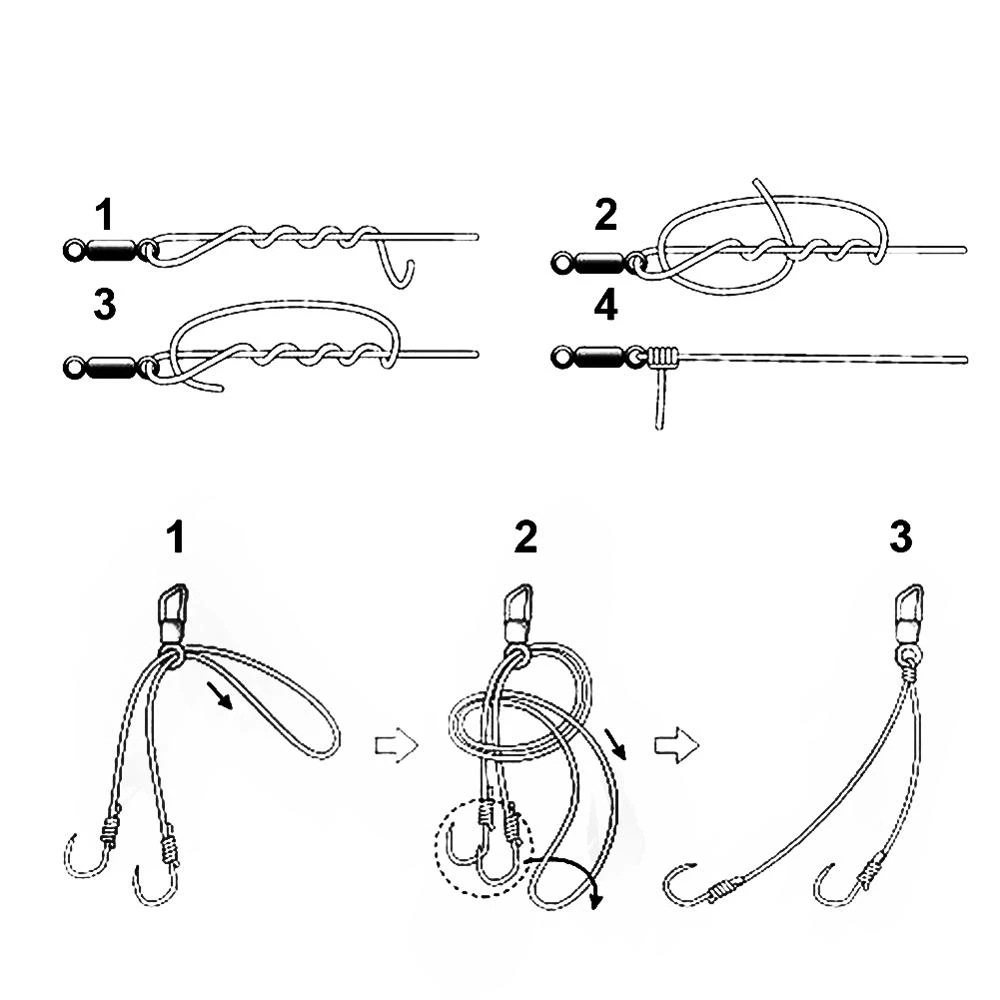 1

2

3

4

1

2

3