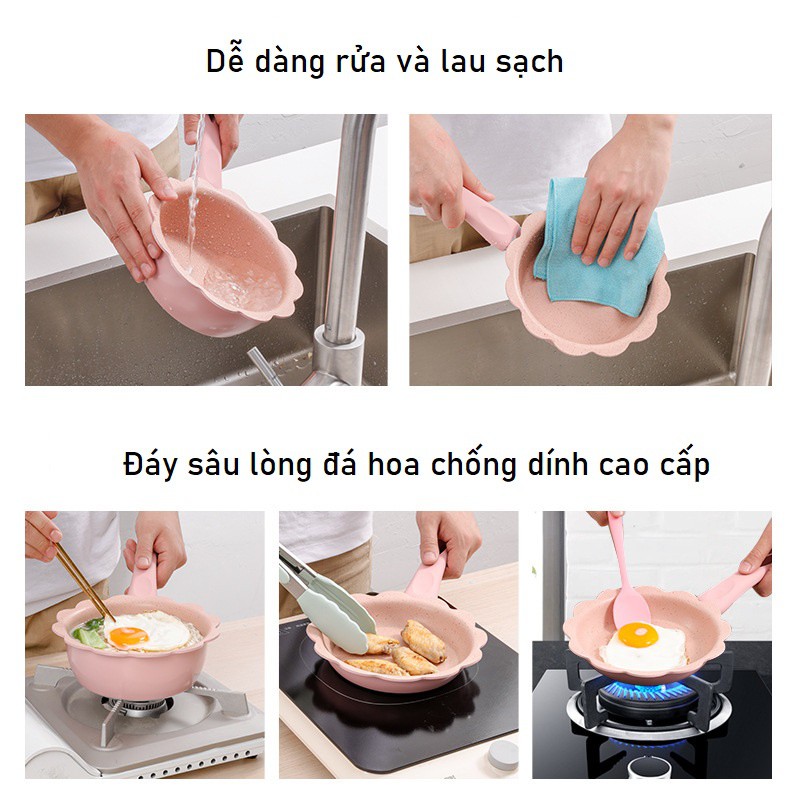 Dễ dàng rửa và lau sạch

Đáy sâu lòng đá hoa chống dính cao cấp