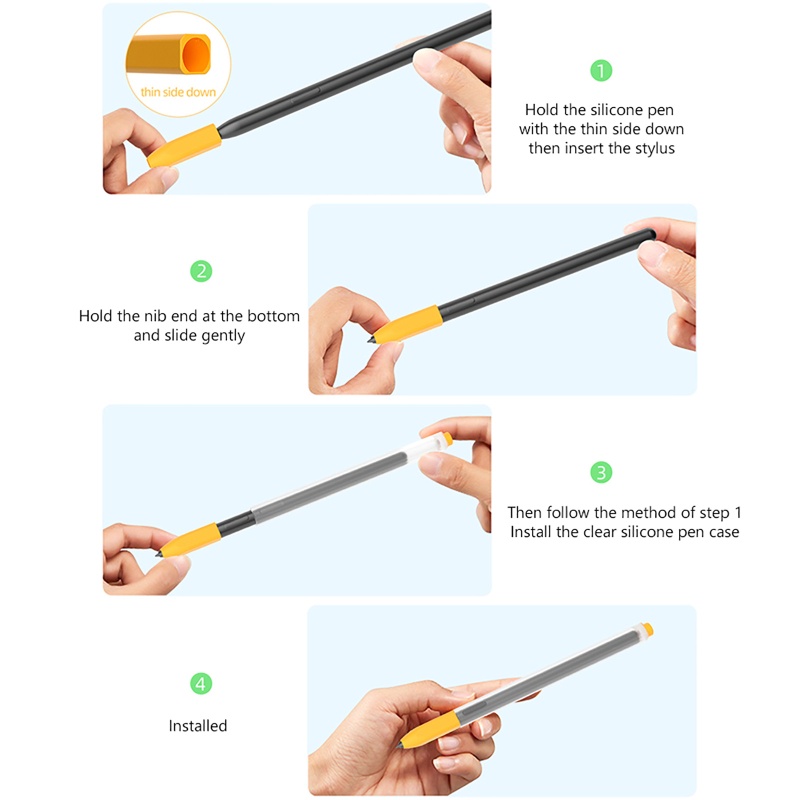 thin side down

1

Hold the silicone pen with the thin side down then insert the stylus

2

Hold the nib end at the bottom and slide gently

3

Then follow the method of step 1 Install the clear silicone pen case

4

Installed