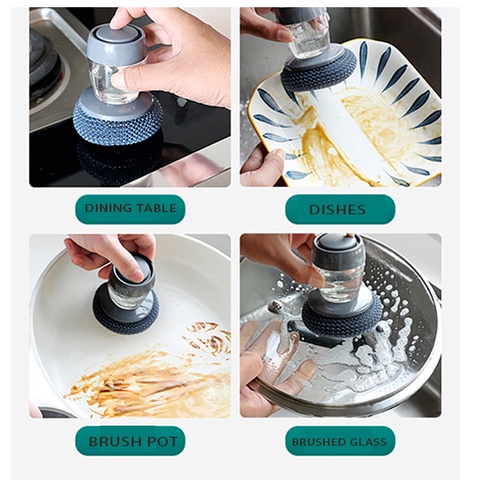 DINING TABLE

DISHES

BRUSH POT

BRUSHED GLASS