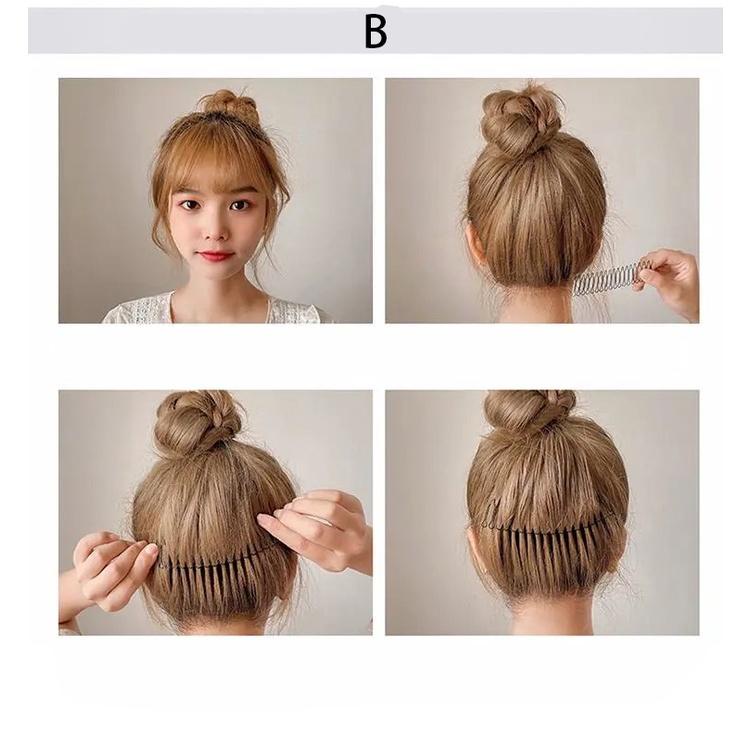 B