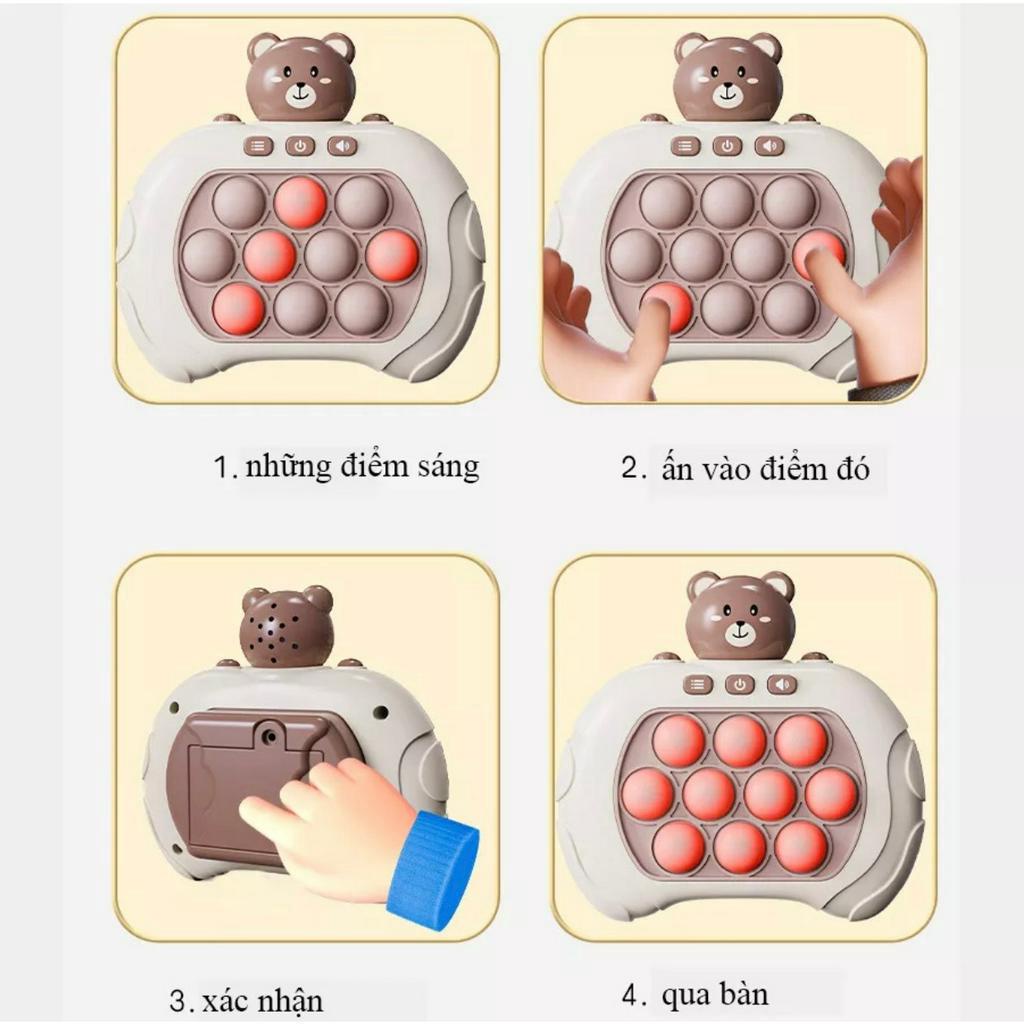 1. những điểm sáng

2. ấn vào điểm đó

3. xác nhận

4. qua bàn