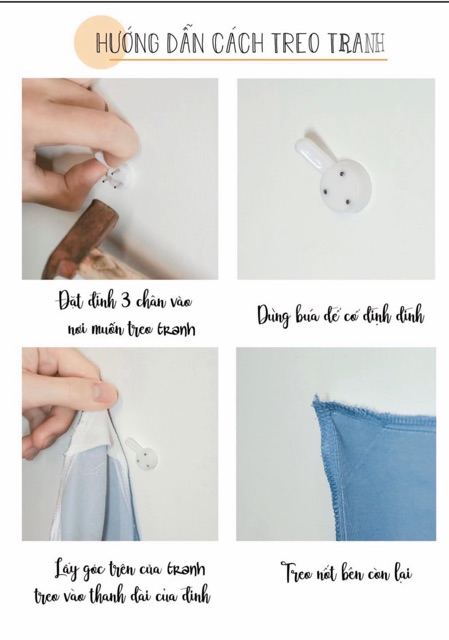 HƯỚNG DẪN CÁCH TREO TRANH

Đặt đinh 3 chân vào nơi muốn treo tranh

Dùng búa để cố định đinh

Lấy góc trên của tranh treo vào thanh dài của đinh

Treo nốt bên còn lại