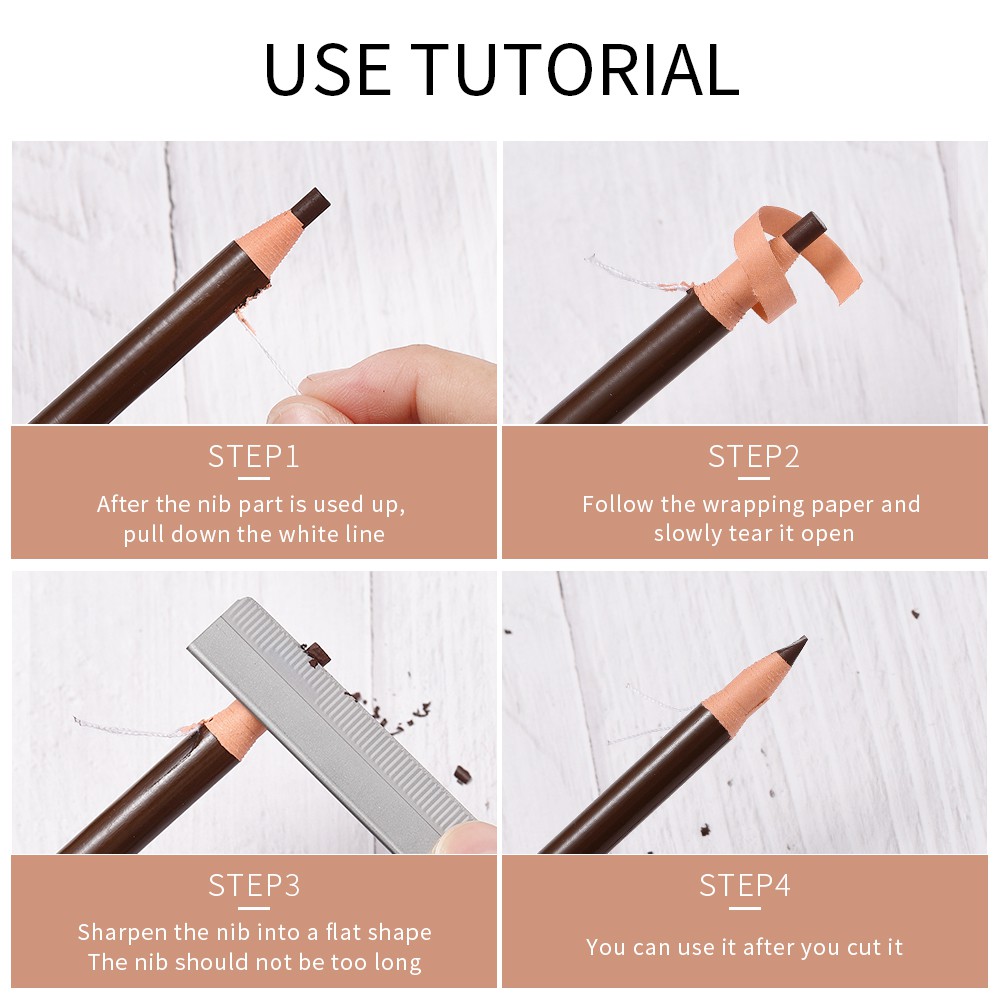 USE TUTORIAL

STEP1
After the nib part is used up, pull down the white line

STEP2
Follow the wrapping paper and slowly tear it open

STEP3
Sharpen the nib into a flat shape
The nib should not be too long

STEP4
You can use it after you cut it