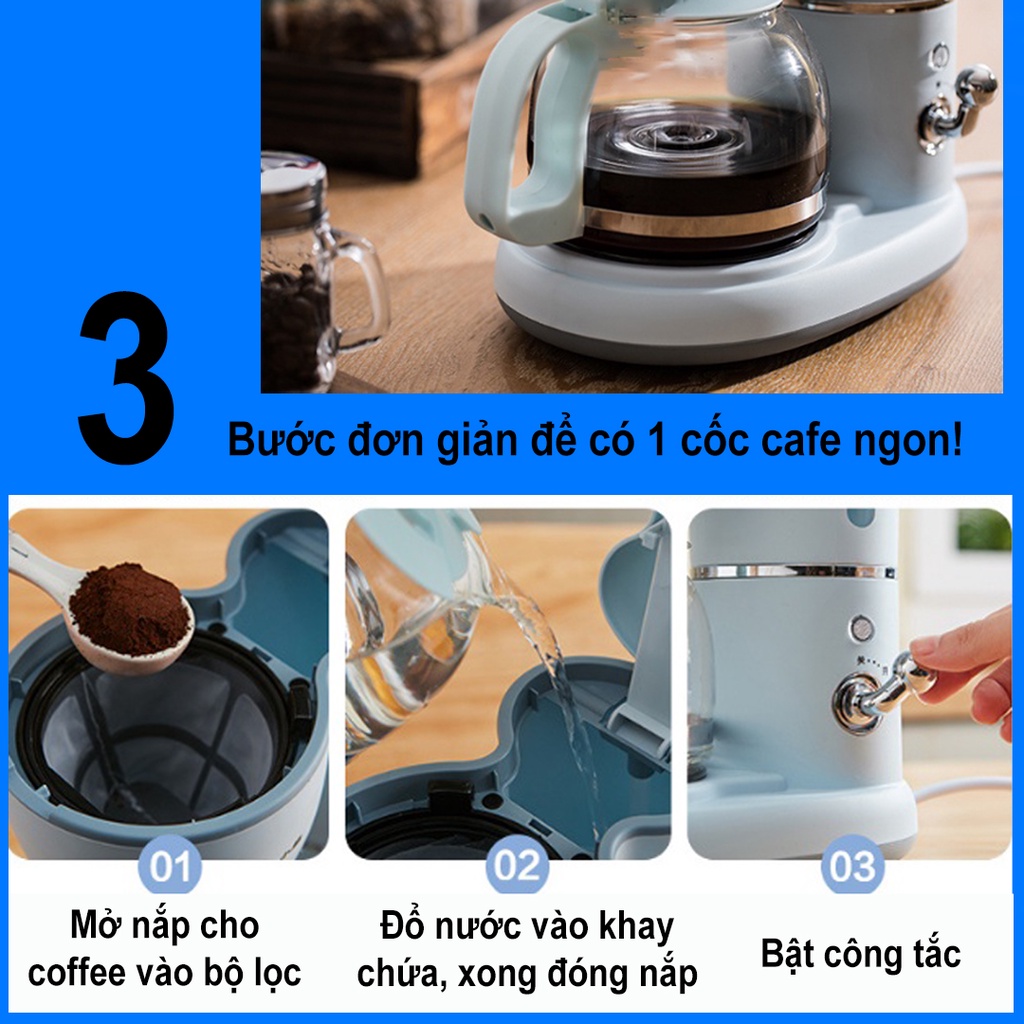 3

Bước đơn giản để có 1 cốc cafe ngon!

01

Mở nắp cho coffee vào bộ lọc

02

Đổ nước vào khay chứa, xong đóng nắp

03

Bật công tắc