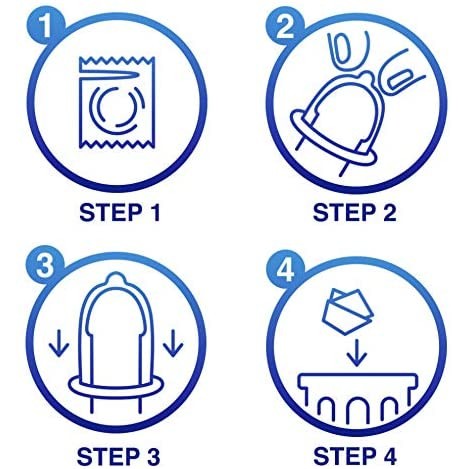 1

STEP 1

2

STEP 2

3

STEP 3

4

STEP 4