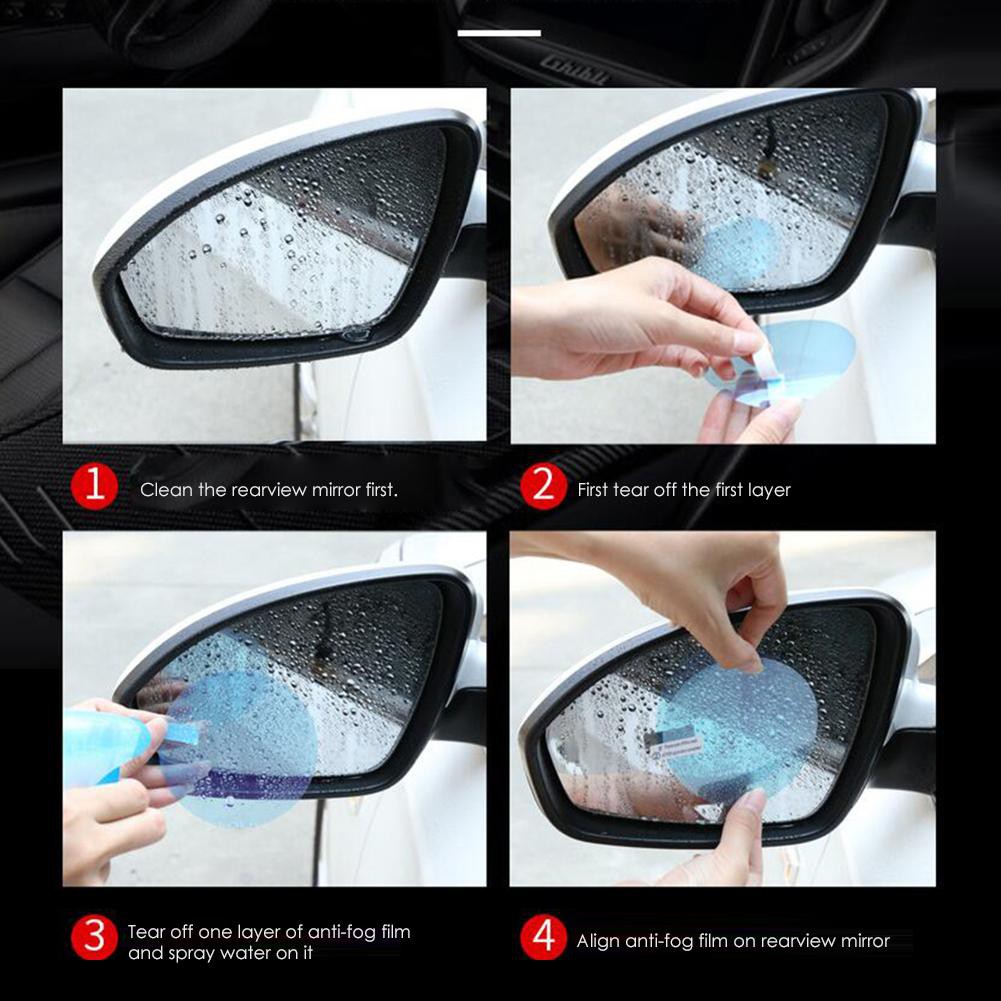 1 Clean the rearview mirror first.

2 First tear off the first layer

3 Tear off one layer of anti-fog film and spray water on it

4 Align anti-fog film on rearview mirror