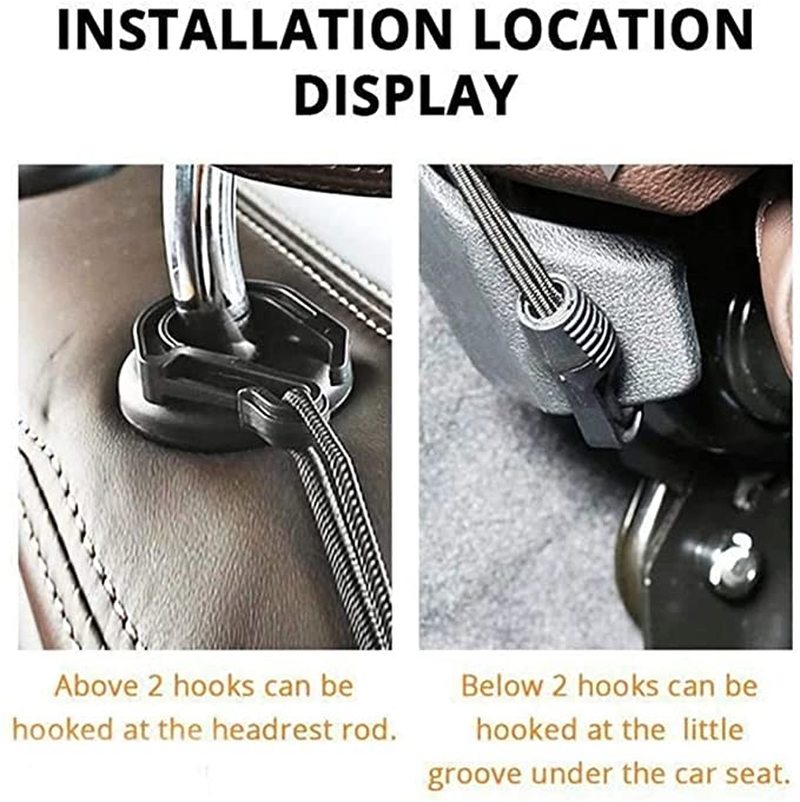 INSTALLATION LOCATION DISPLAY

Above 2 hooks can be hooked at the headrest rod.

Below 2 hooks can be hooked at the little groove under the car seat.