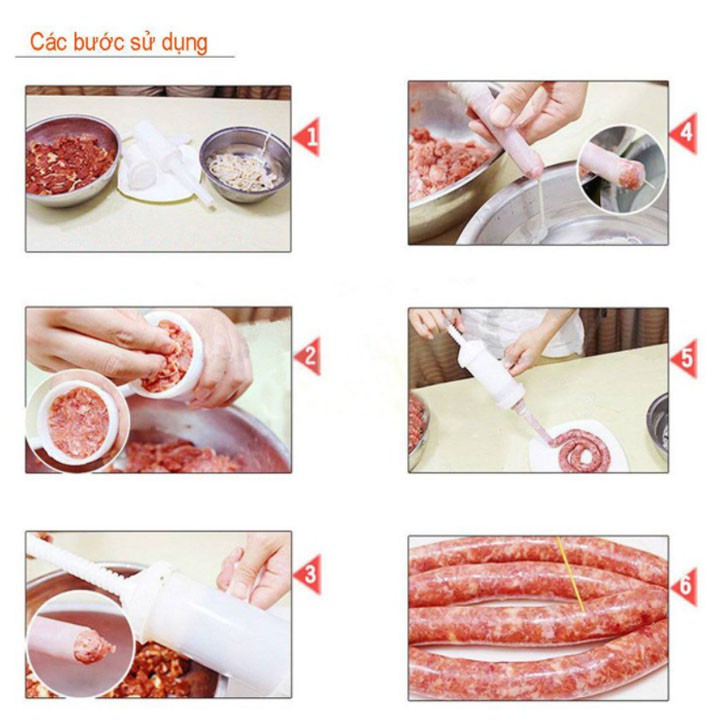 Các bước sử dụng

1

4

2

5

3

6