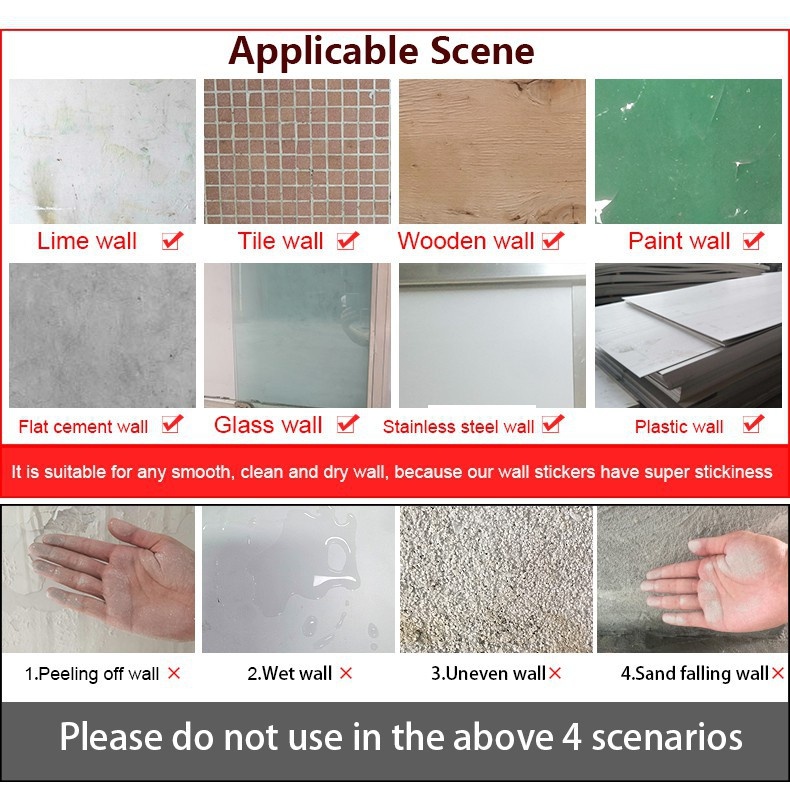 Applicable Scene

Lime wall ✓
Tile wall ✓
Wooden wall ✓
Paint wall ✓
Flat cement wall ✓
Glass wall ✓
Stainless steel wall ✓
Plastic wall ✓

It is suitable for any smooth, clean and dry wall, because our wall stickers have super stickiness

1.Peeling off wall ×
2.Wet wall ×
3.Uneven wall ×
4.Sand falling wall ×

Please do not use in the above 4 scenarios