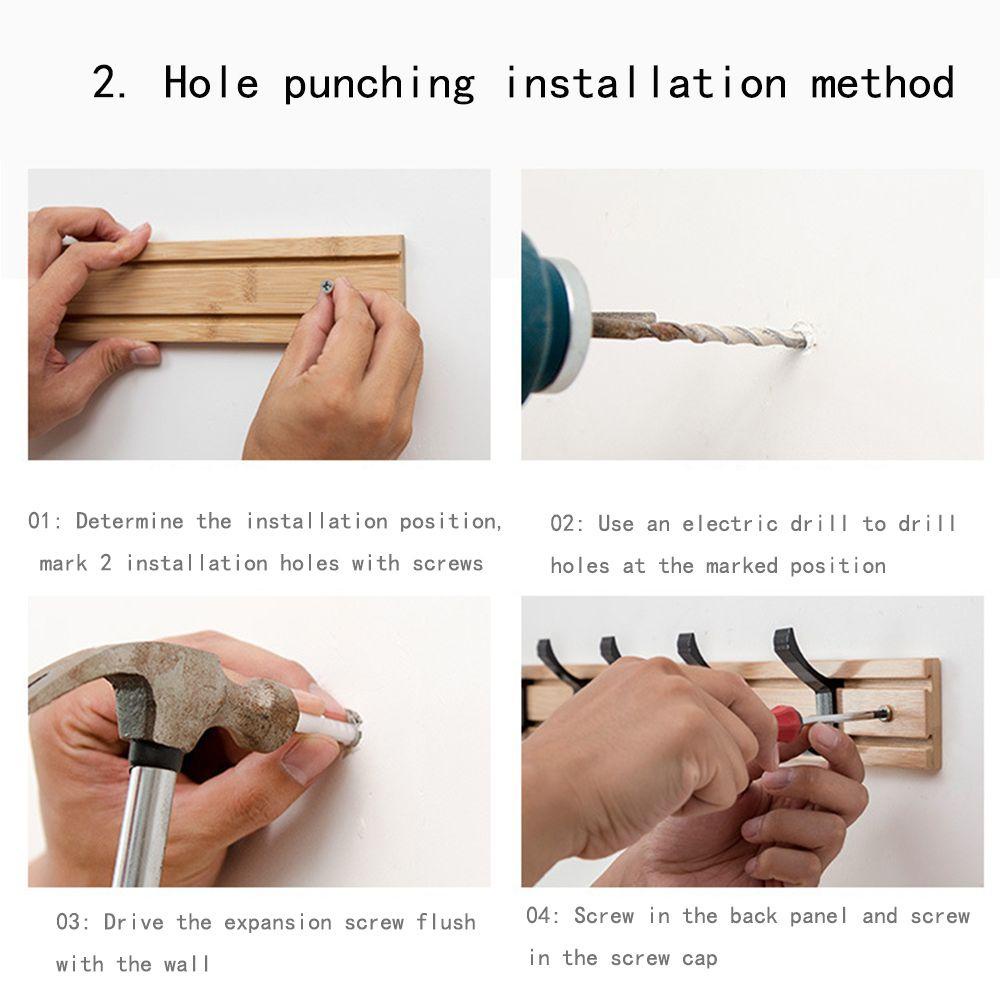 2. Hole punching installation method

01: Determine the installation position, mark 2 installation holes with screws

02: Use an electric drill to drill holes at the marked position

03: Drive the expansion screw flush with the wall

04: Screw in the back panel and screw in the screw cap