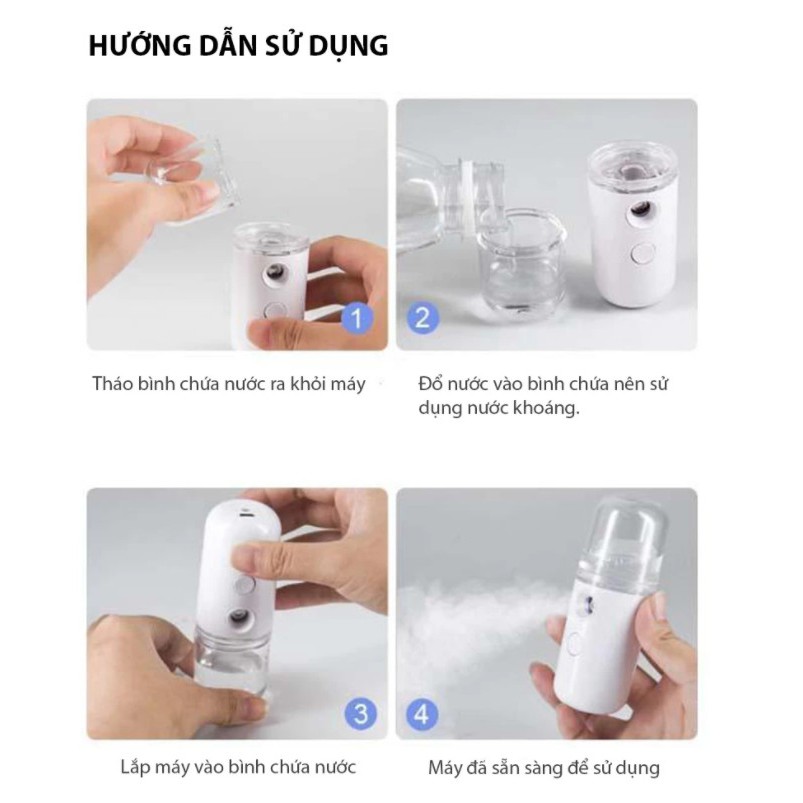 HƯỚNG DẪN SỬ DỤNG

1

Tháo bình chứa nước ra khỏi máy

2

Đổ nước vào bình chứa nên sử dụng nước khoáng.

3

Lắp máy vào bình chứa nước

4

Máy đã sẵn sàng để sử dụng