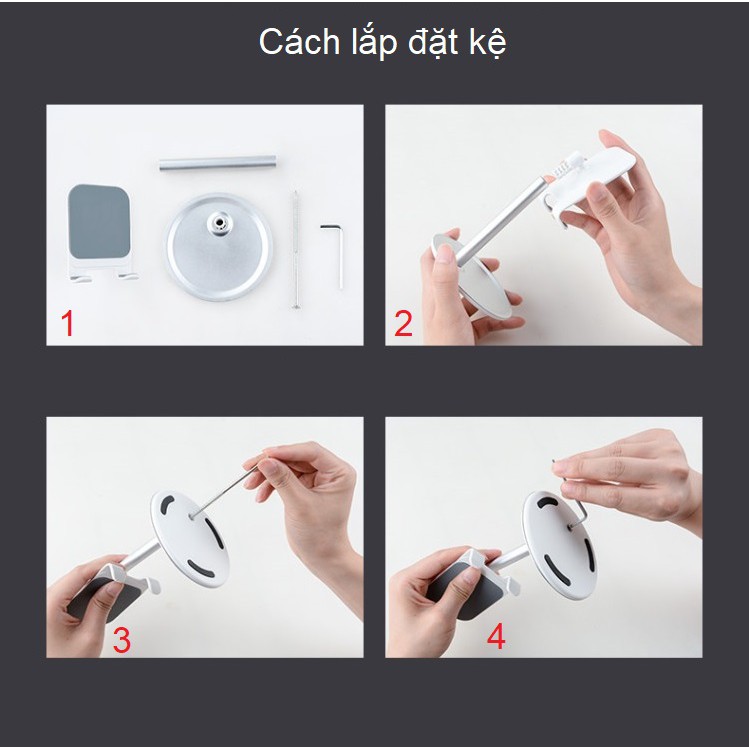 Cách lắp đặt kệ

1

2

3

4