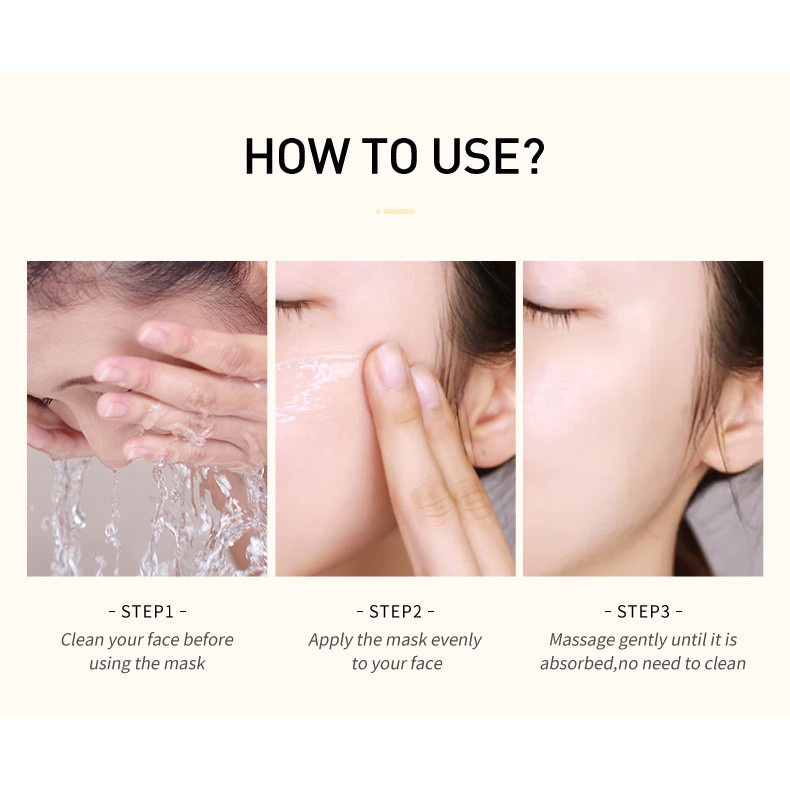 HOW TO USE?

- STEP1 -
Clean your face before using the mask

- STEP2 -
Apply the mask evenly to your face

- STEP3 -
Massage gently until it is absorbed,no need to clean