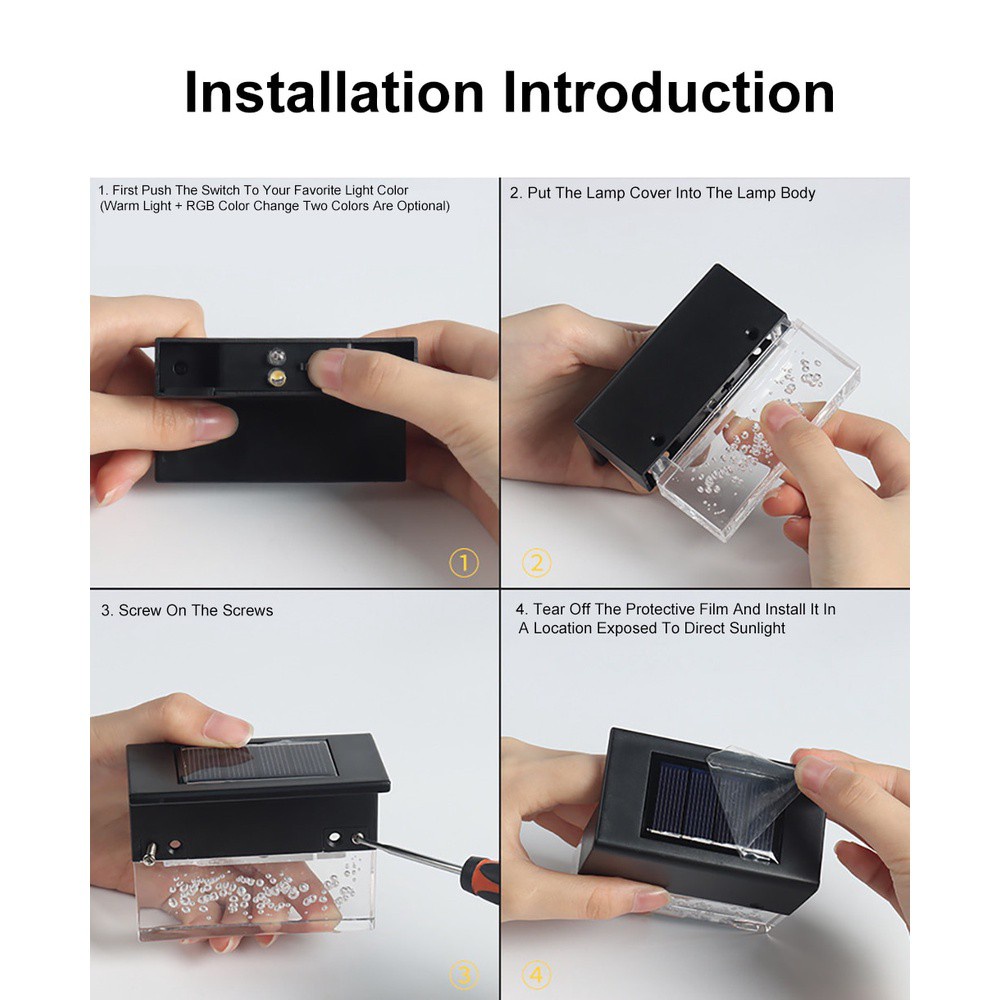 Installation Introduction

1. First Push The Switch To Your Favorite Light Color (Warm Light + RGB Color Change Two Colors Are Optional)

①

2. Put The Lamp Cover Into The Lamp Body

②

3. Screw On The Screws

③

4. Tear Off The Protective Film And Install It In A Location Exposed To Direct Sunlight

④