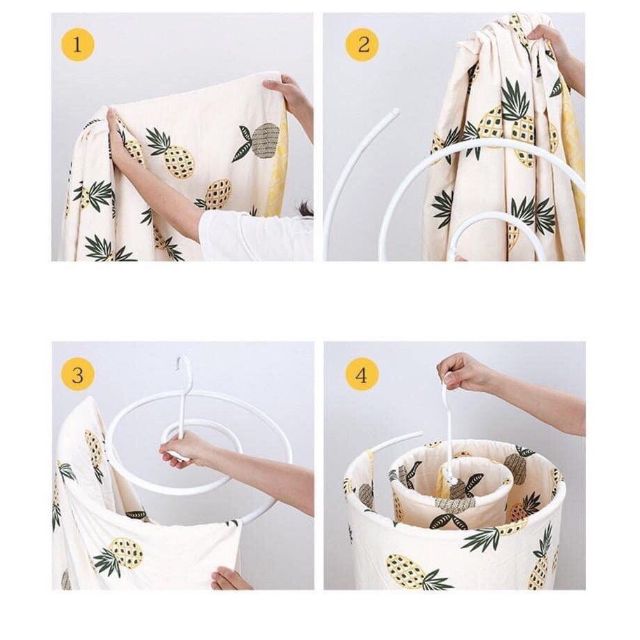 1

2

3

4