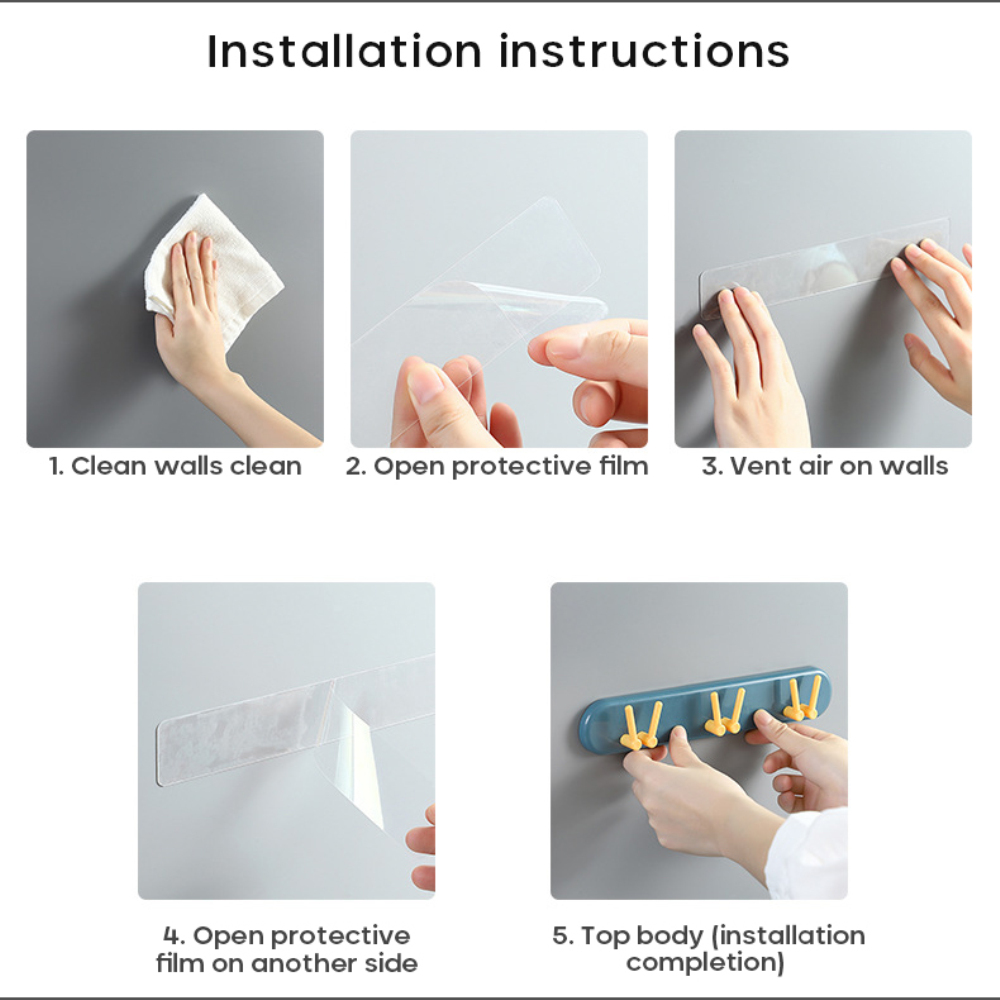 Installation instructions

1. Clean walls clean

2. Open protective film

3. Vent air on walls

4. Open protective film on another side

5. Top body (installation completion)