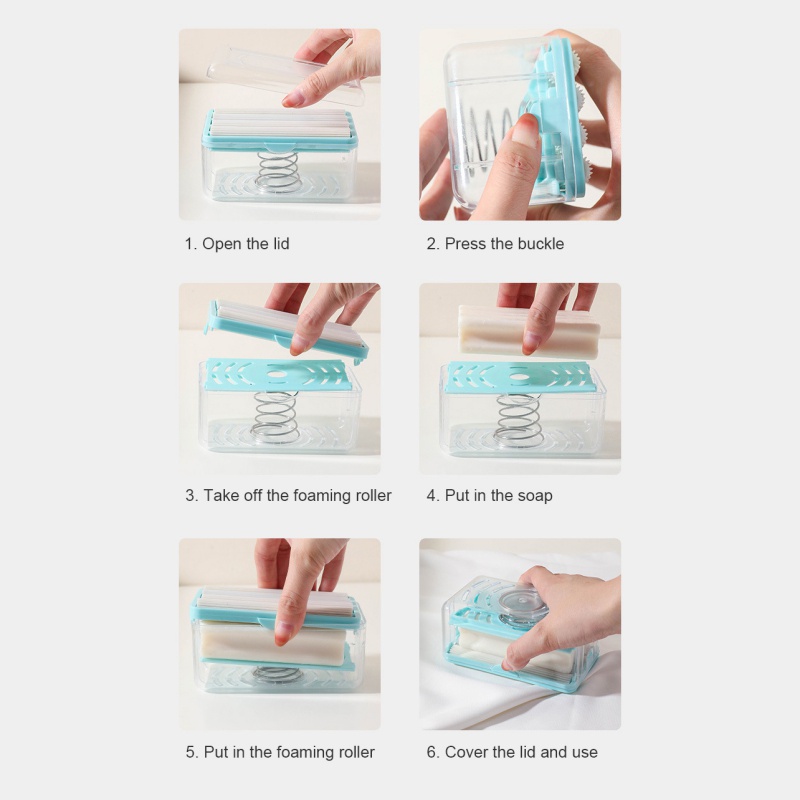 1. Open the lid

2. Press the buckle

3. Take off the foaming roller

4. Put in the soap

5. Put in the foaming roller

6. Cover the lid and use