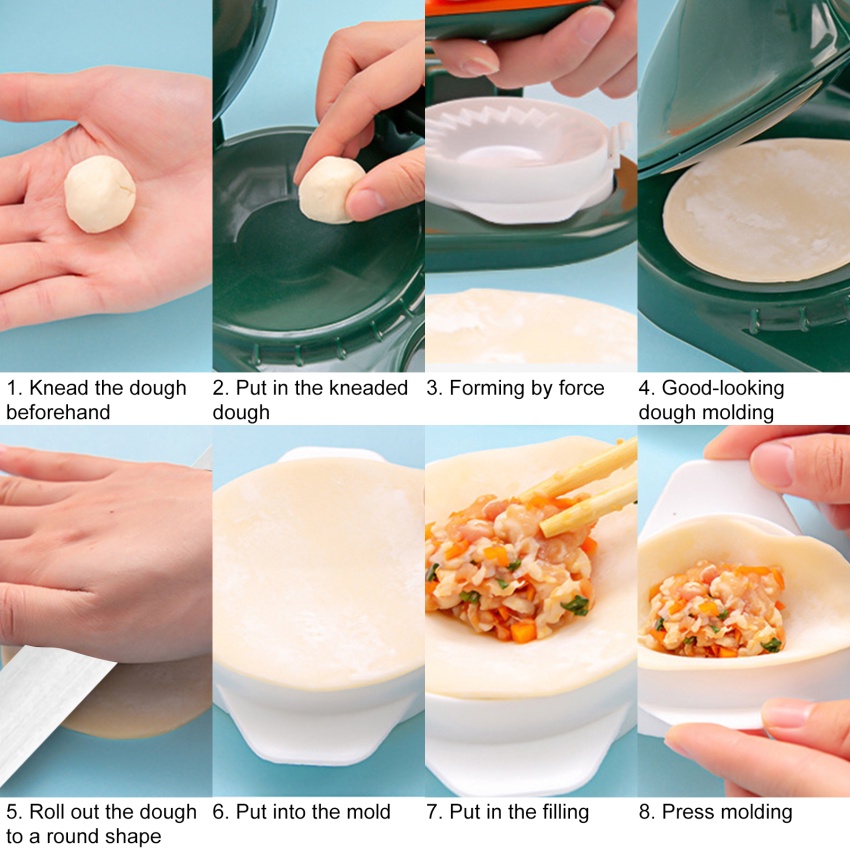 1. Knead the dough beforehand

2. Put in the kneaded dough

3. Forming by force

4. Good-looking dough molding

5. Roll out the dough to a round shape

6. Put into the mold

7. Put in the filling

8. Press molding