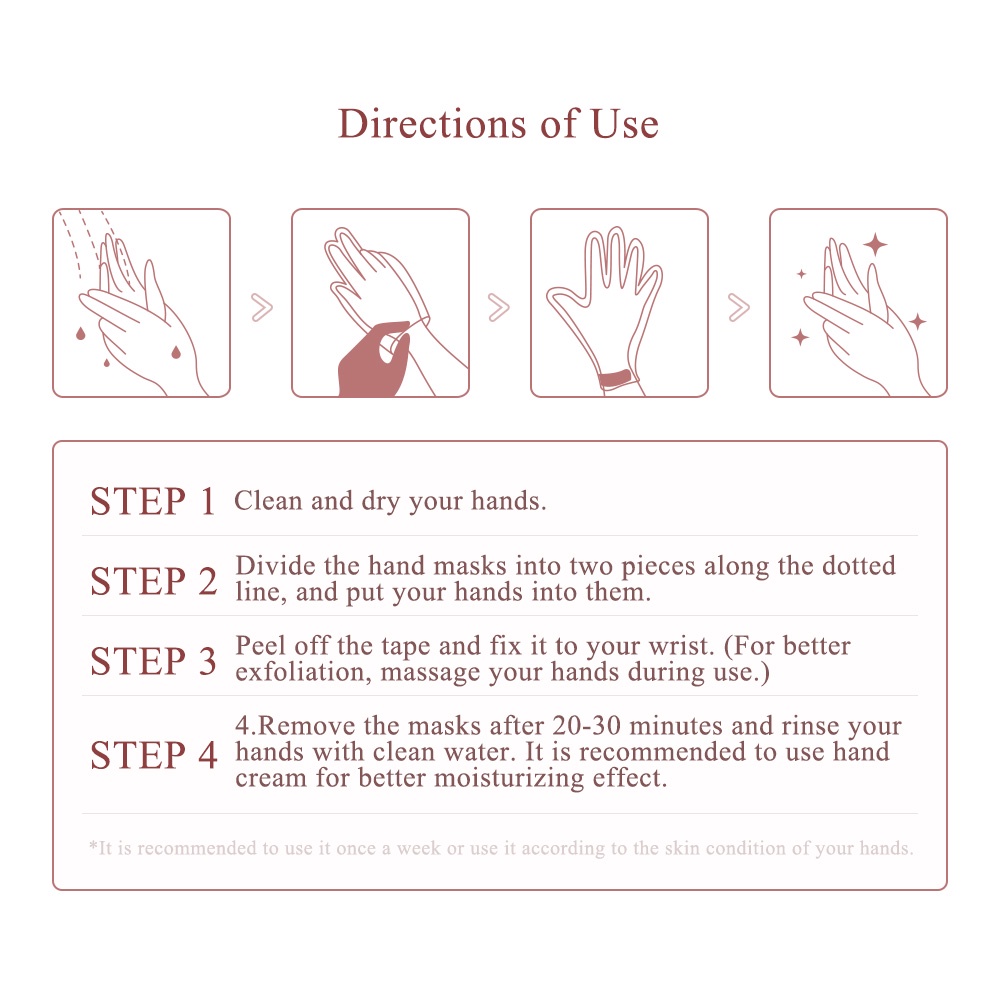 Directions of Use

STEP 1 Clean and dry your hands.

STEP 2 Divide the hand masks into two pieces along the dotted line, and put your hands into them.

STEP 3 Peel off the tape and fix it to your wrist. (For better exfoliation, massage your hands during use.)

STEP 4 4.Remove the masks after 20-30 minutes and rinse your hands with clean water. It is recommended to use hand cream for better moisturizing effect.

*It is recommended to use it once a week or use it according to the skin condition of your hands.